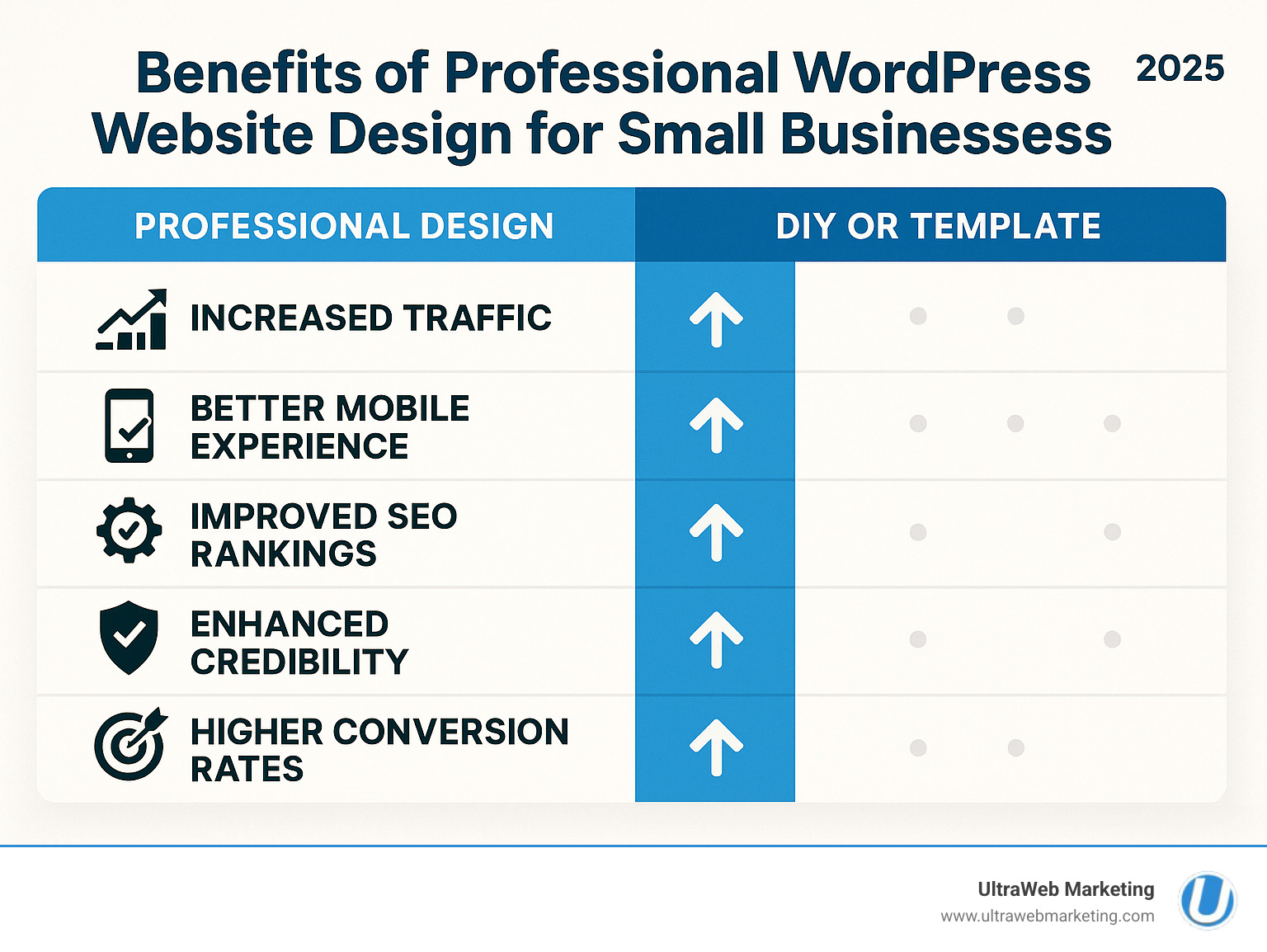 Benefits of Professional WordPress Website Design for Small Businessess

2025

| PROFESSIONAL DESIGN | DIY OR TEMPLATE |
|---|---|
| INCREASED TRAFFIC | |
| BETTER MOBILE EXPERIENCE | |
| IMPROVED SEO RANKINGS | |
| ENHANCED CREDIBILITY | |
| HIGHER CONVERSION RATES | |

UltraWeb Marketing
www.ultrawebmarketing.com