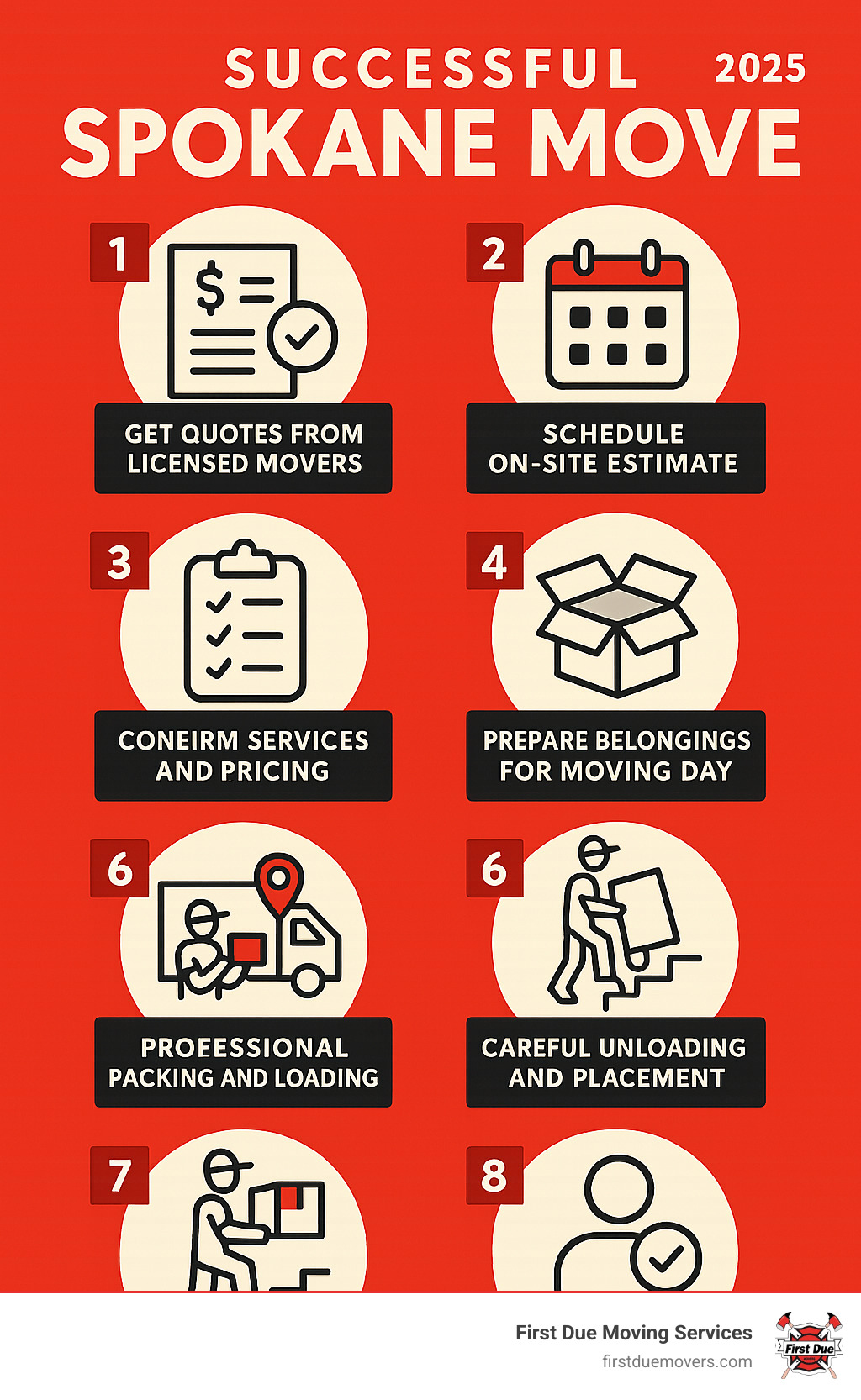 SUCCESSFUL 2025
SPOKANE MOVE

1
GET QUOTES FROM LICENSED MOVERS

2
SCHEDULE ON-SITE ESTIMATE

3
CONEIRM SERVICES AND PRICING

4
PREPARE BELONGINGS FOR MOVING DAY

6
PROEESSIONAL PACKING AND LOADING

6
CAREFUL UNLOADING AND PLACEMENT

7

8

First Due Moving Services
firstduemovers.com
First Due