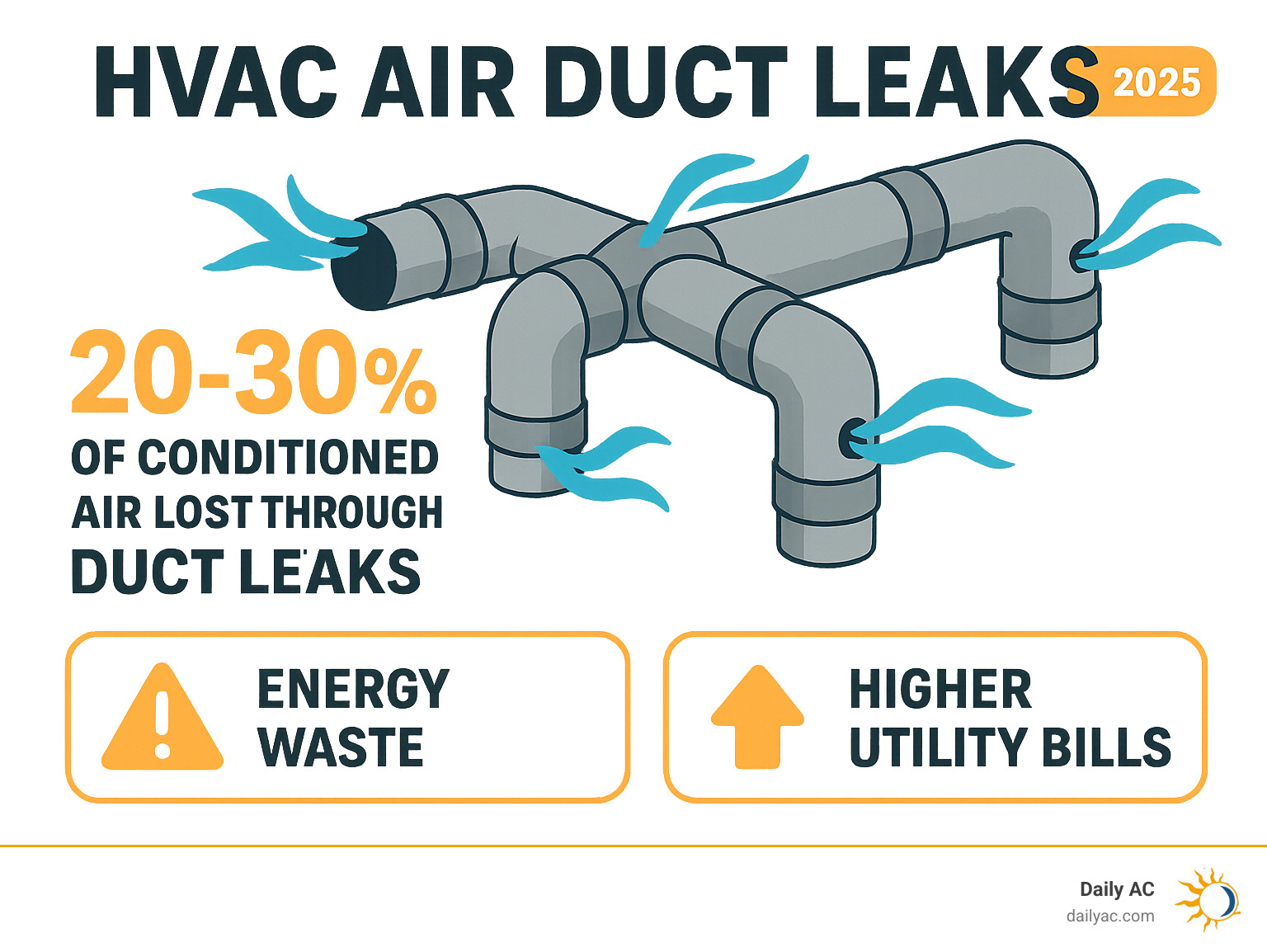 HVAC AIR DUCT LEAKS 2025

20-30%
OF CONDITIONED AIR LOST THROUGH DUCT LEAKS

ENERGY WASTE

HIGHER UTILITY BILLS

Daily AC
dailyac.com