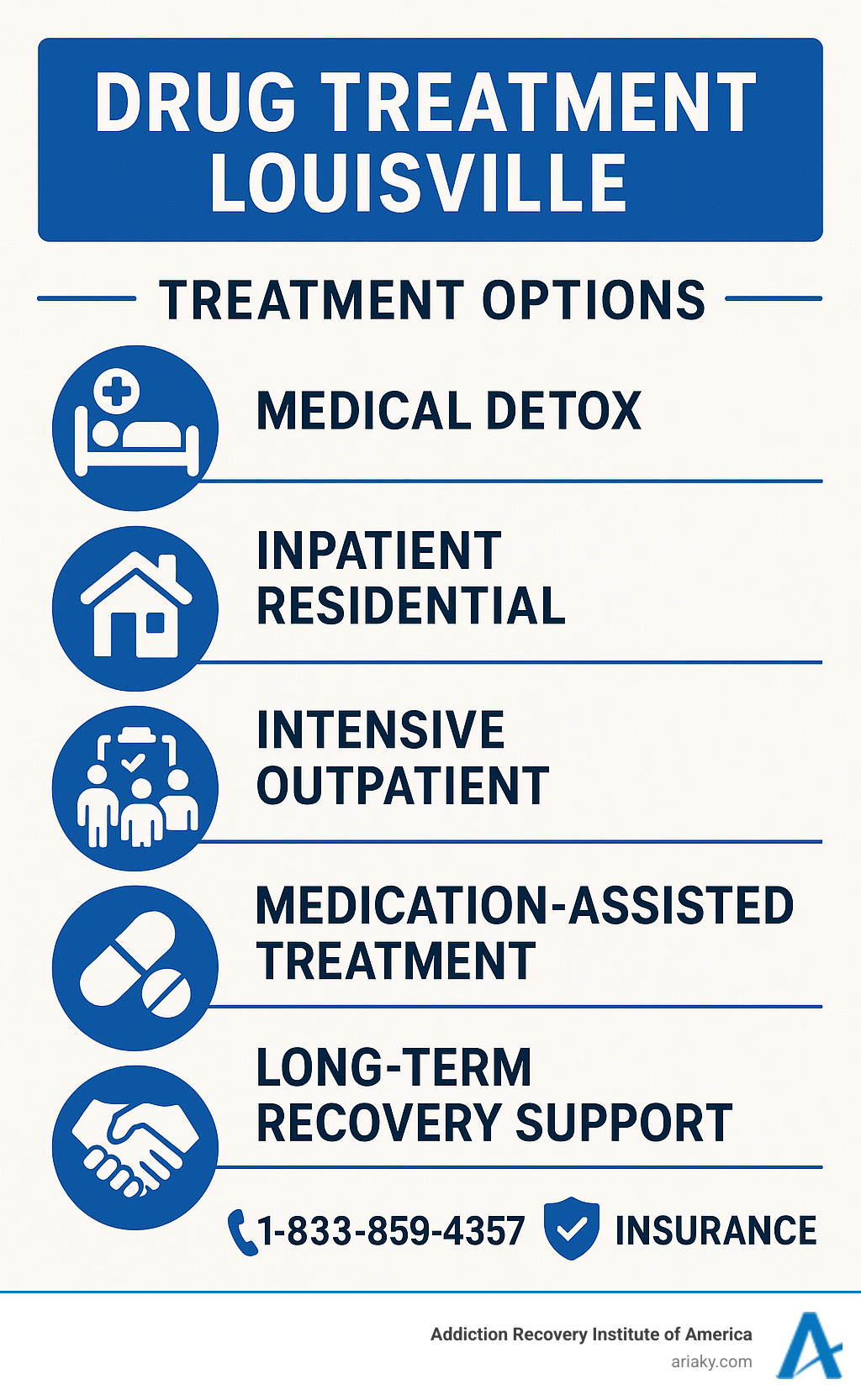 DRUG TREATMENT LOUISVILLE

TREATMENT OPTIONS

MEDICAL DETOX

INPATIENT RESIDENTIAL

INTENSIVE OUTPATIENT

MEDICATION-ASSISTED TREATMENT

LONG-TERM RECOVERY SUPPORT

1-833-859-4357 INSURANCE

Addiction Recovery Institute of America
ariaky.com