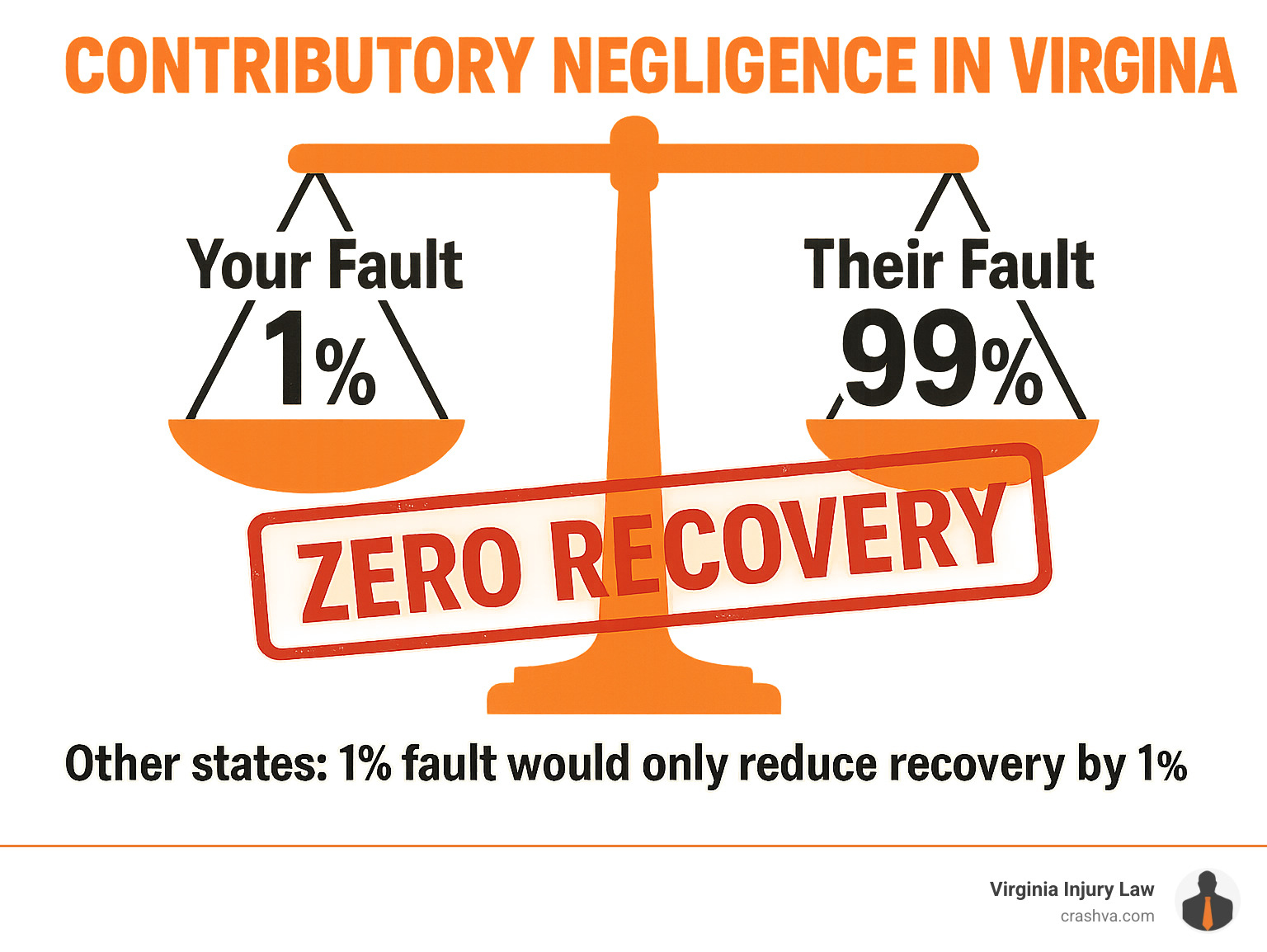 CONTRIBUTORY NEGLIGENCE IN VIRGINA

Your Fault
1%

Their Fault
99%

ZERO RECOVERY

Other states: 1% fault would only reduce recovery by 1%

Virginia Injury Law
crashva.com