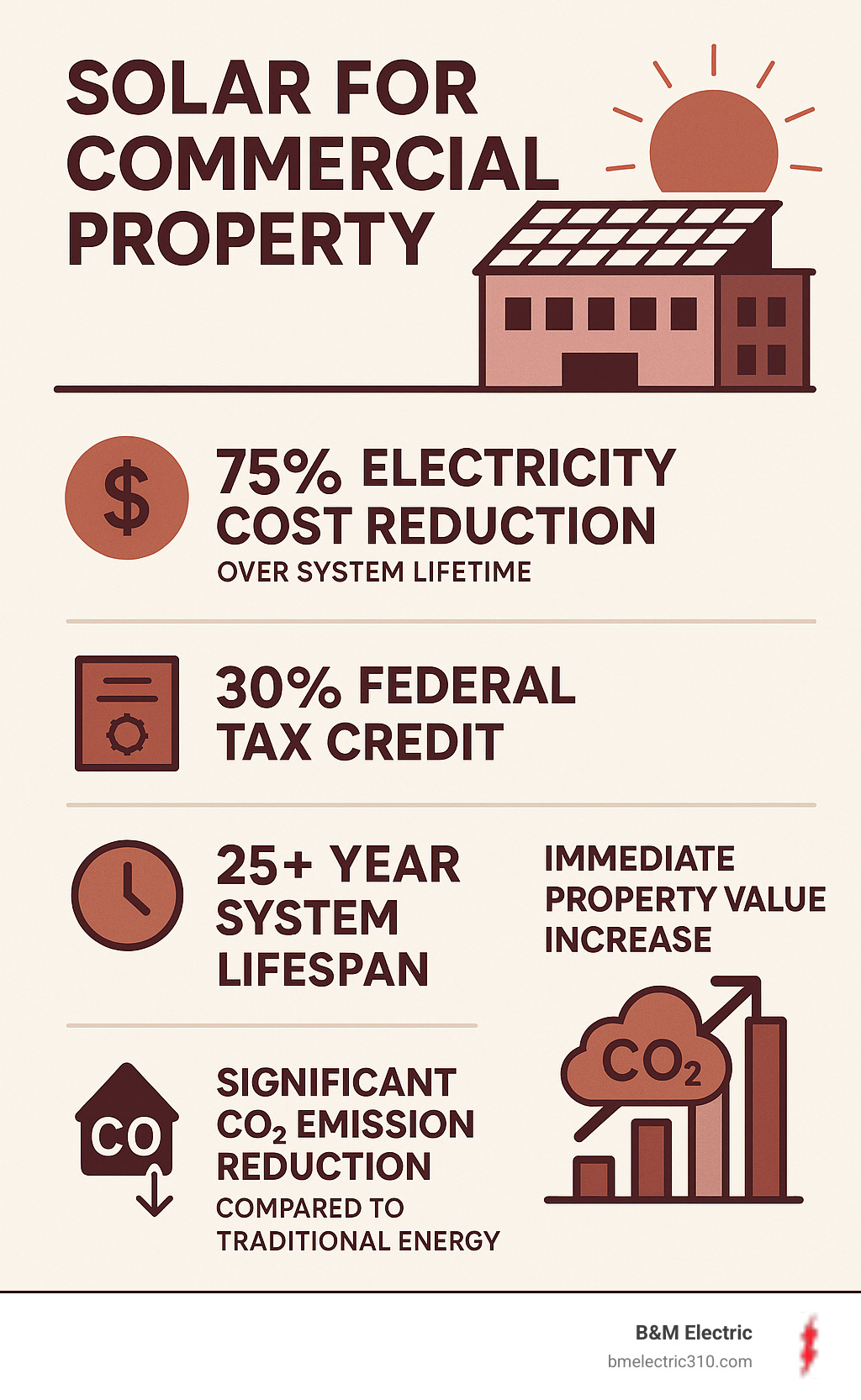 SOLAR FOR COMMERCIAL PROPERTY

$

75% ELECTRICITY COST REDUCTION
OVER SYSTEM LIFETIME

30% FEDERAL TAX CREDIT

25+ YEAR SYSTEM LIFESPAN

IMMEDIATE PROPERTY VALUE INCREASE

$CO_2$

CO

SIGNIFICANT $CO_2$ EMISSION REDUCTION
COMPARED TO TRADITIONAL ENERGY

B&M Electric
bmelectric310.com