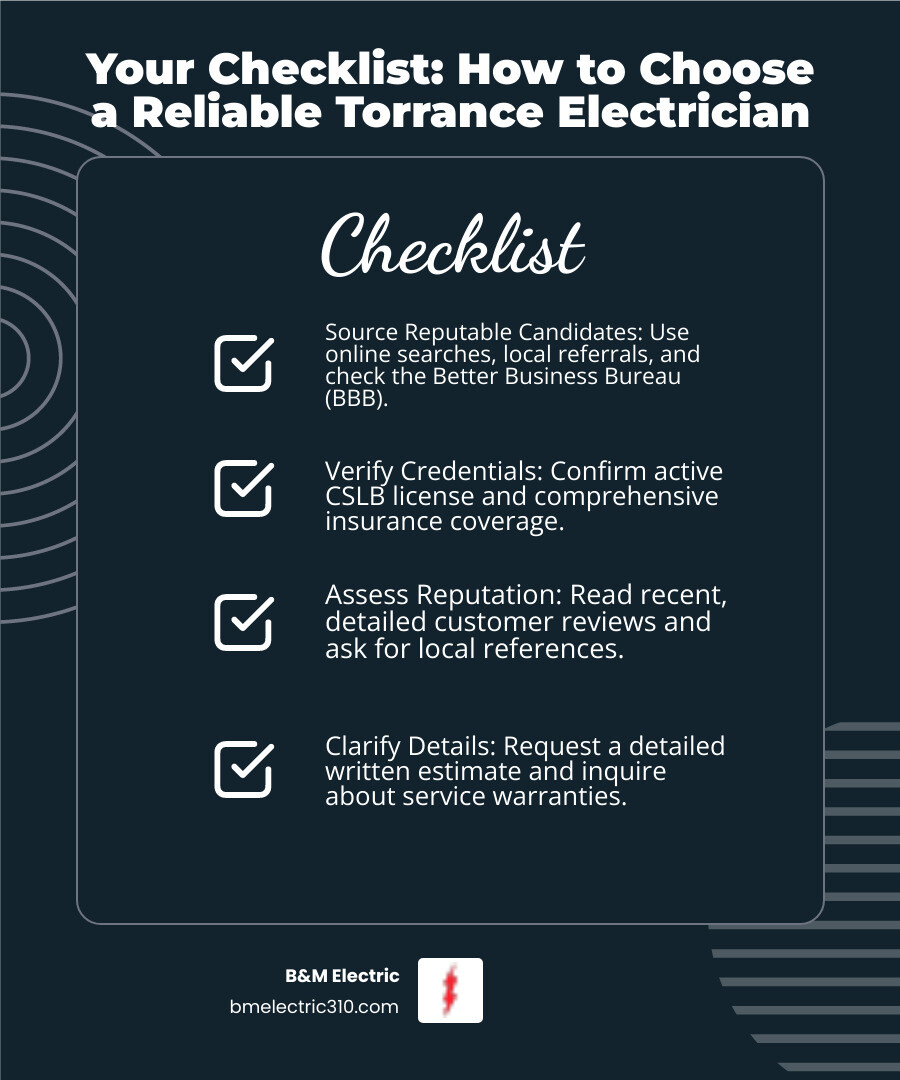 Your Checklist: How to Choose a Reliable Torrance Electrician

Checklist

Source Reputable Candidates: Use online searches, local referrals, and check the Better Business Bureau (BBB).

Verify Credentials: Confirm active CSLB license and comprehensive insurance coverage.

Assess Reputation: Read recent, detailed customer reviews and ask for local references.

Clarify Details: Request a detailed written estimate and inquire about service warranties.

B&M Electric
bmelectric310.com