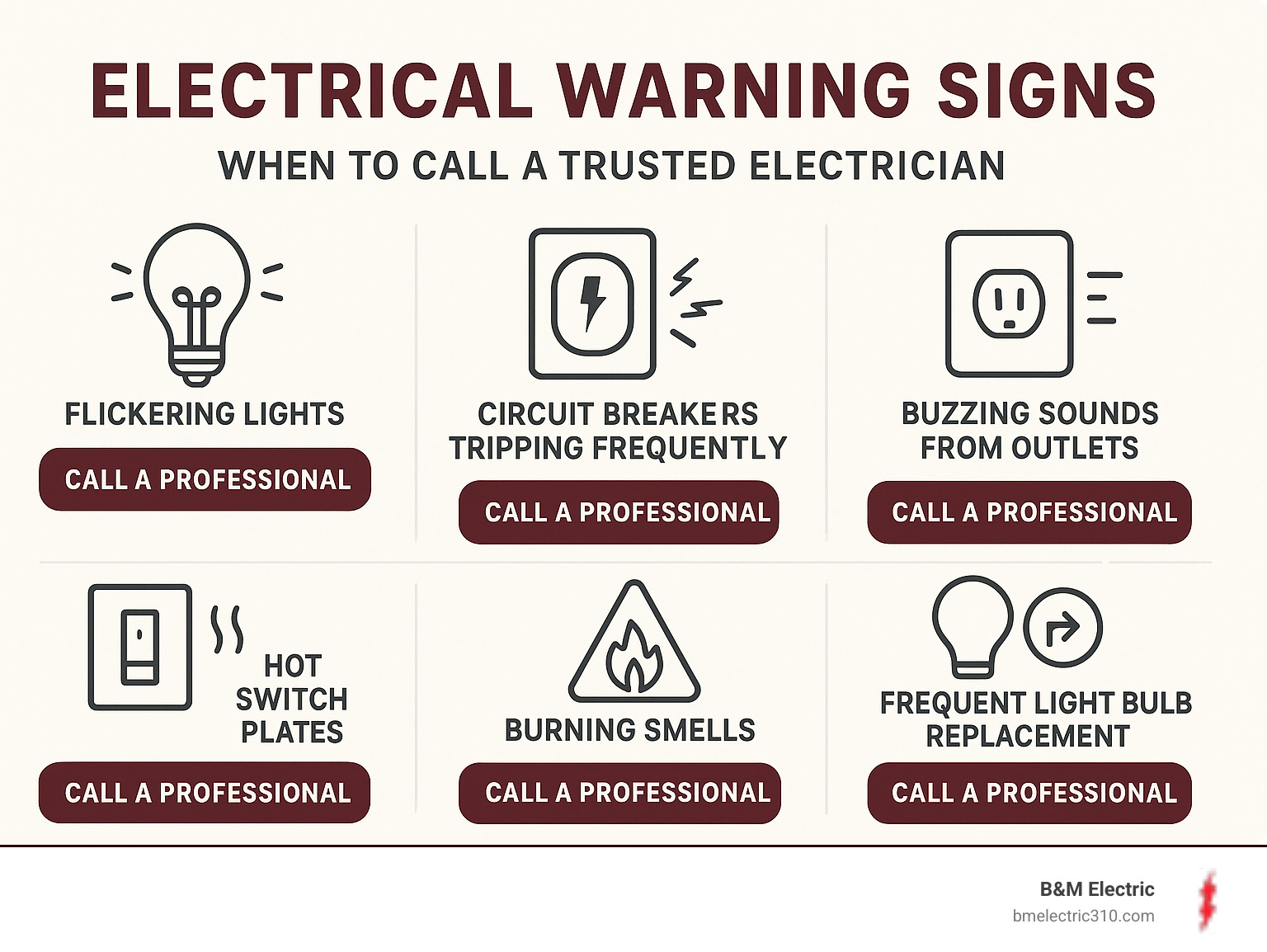 ELECTRICAL WARNING SIGNS

WHEN TO CALL A TRUSTED ELECTRICIAN

FLICKERING LIGHTS

CALL A PROFESSIONAL

CIRCUIT BREAKERS TRIPPING FREQUENTLY

CALL A PROFESSIONAL

BUZZING SOUNDS FROM OUTLETS

CALL A PROFESSIONAL

HOT SWITCH PLATES

CALL A PROFESSIONAL

BURNING SMELLS

CALL A PROFESSIONAL

FREQUENT LIGHT BULB REPLACEMENT

CALL A PROFESSIONAL

B&M Electric
bmelectric310.com