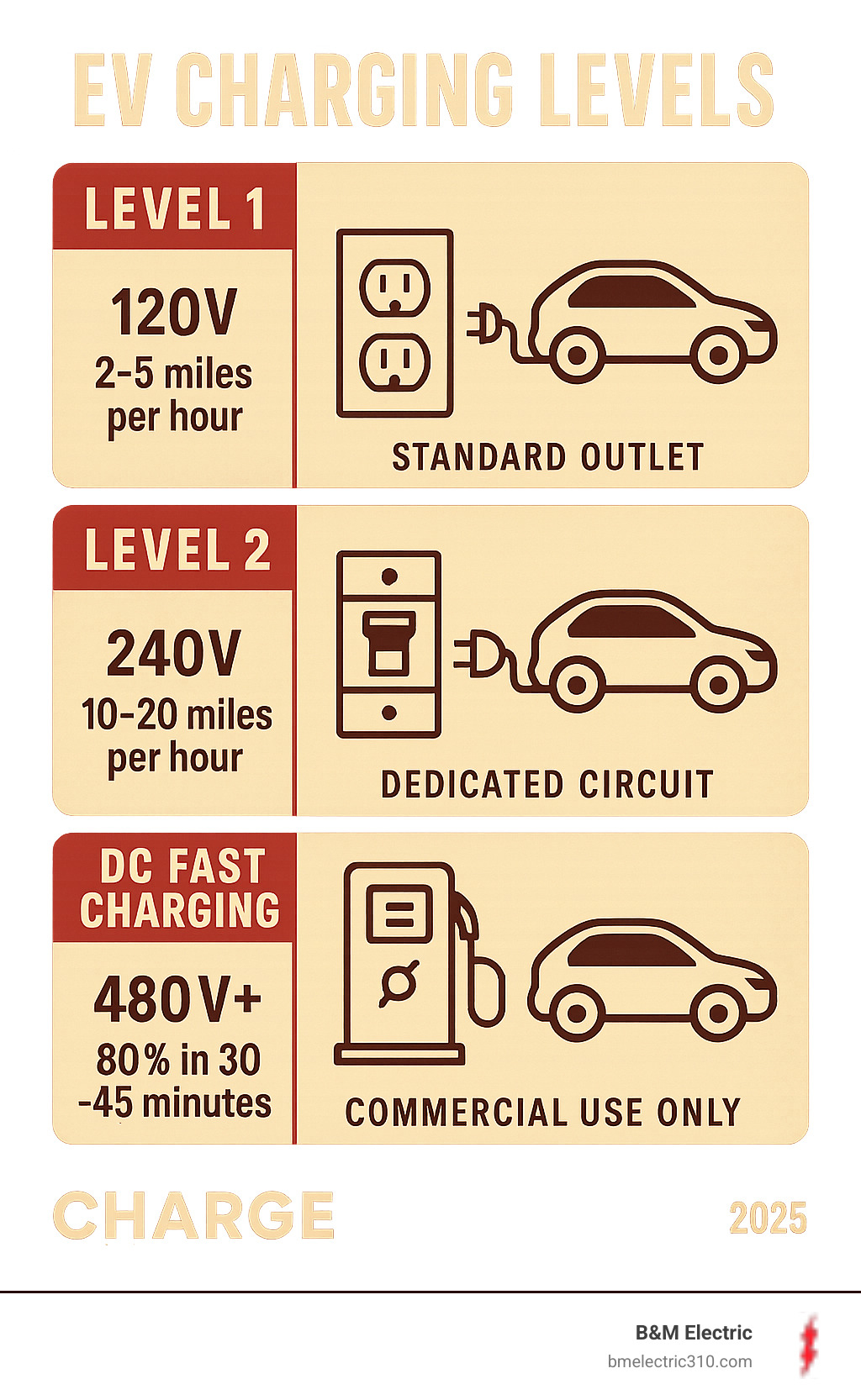 EV CHARGING LEVELS

LEVEL 1

120V
2-5 miles per hour

STANDARD OUTLET

LEVEL 2

240V
10-20 miles per hour

DEDICATED CIRCUIT

DC FAST CHARGING

480V+
80% in 30 -45 minutes

COMMERCIAL USE ONLY

CHARGE

2025

B&M Electric
bmelectric310.com