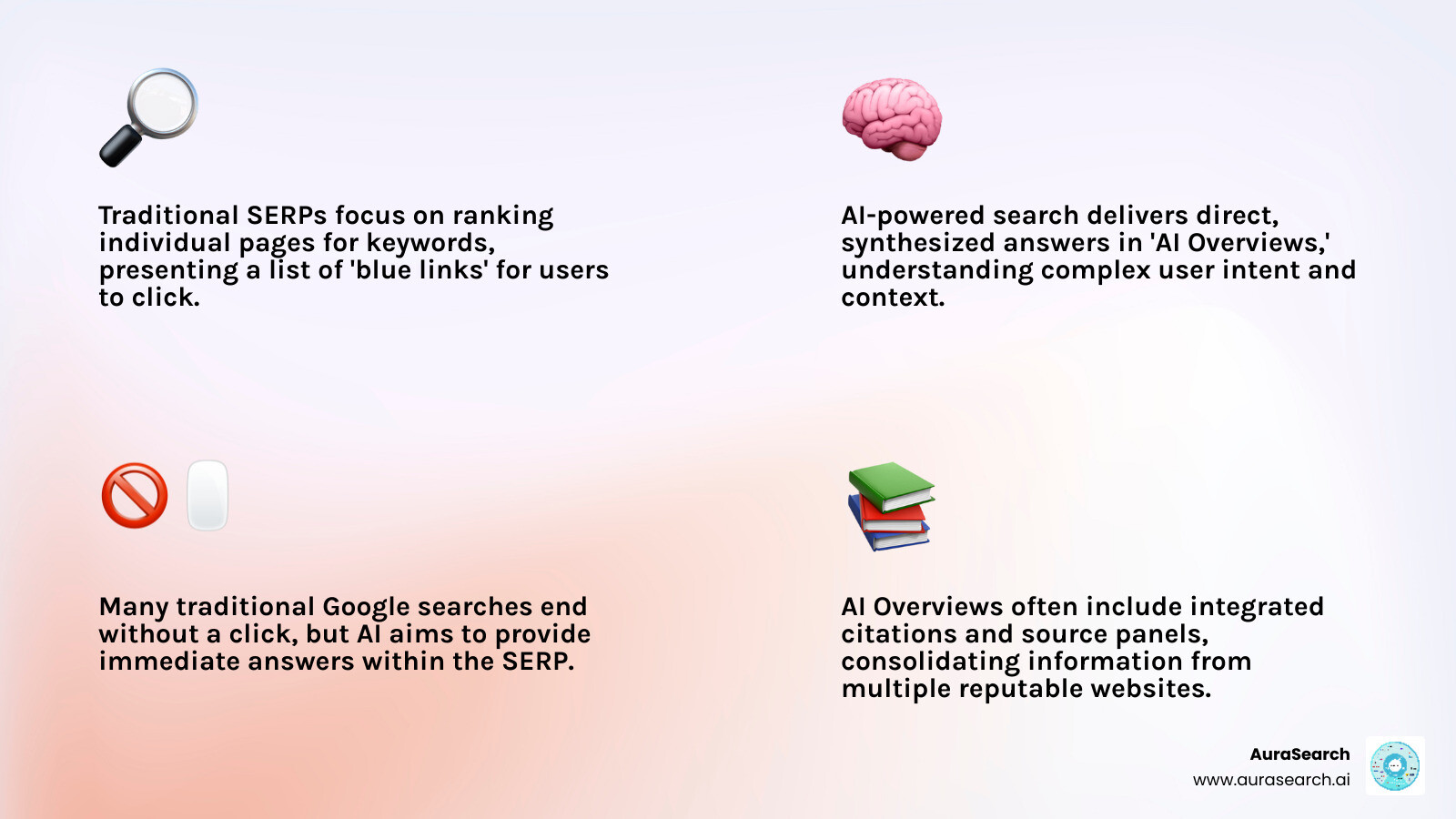 Traditional SERPs focus on ranking individual pages for keywords, presenting a list of 'blue links' for users to click.

AI-powered search delivers direct, synthesized answers in 'AI Overviews,' understanding complex user intent and context.

Many traditional Google searches end without a click, but AI aims to provide immediate answers within the SERP.

AI Overviews often include integrated citations and source panels, consolidating information from multiple reputable websites.

AuraSearch
www.aurasearch.ai