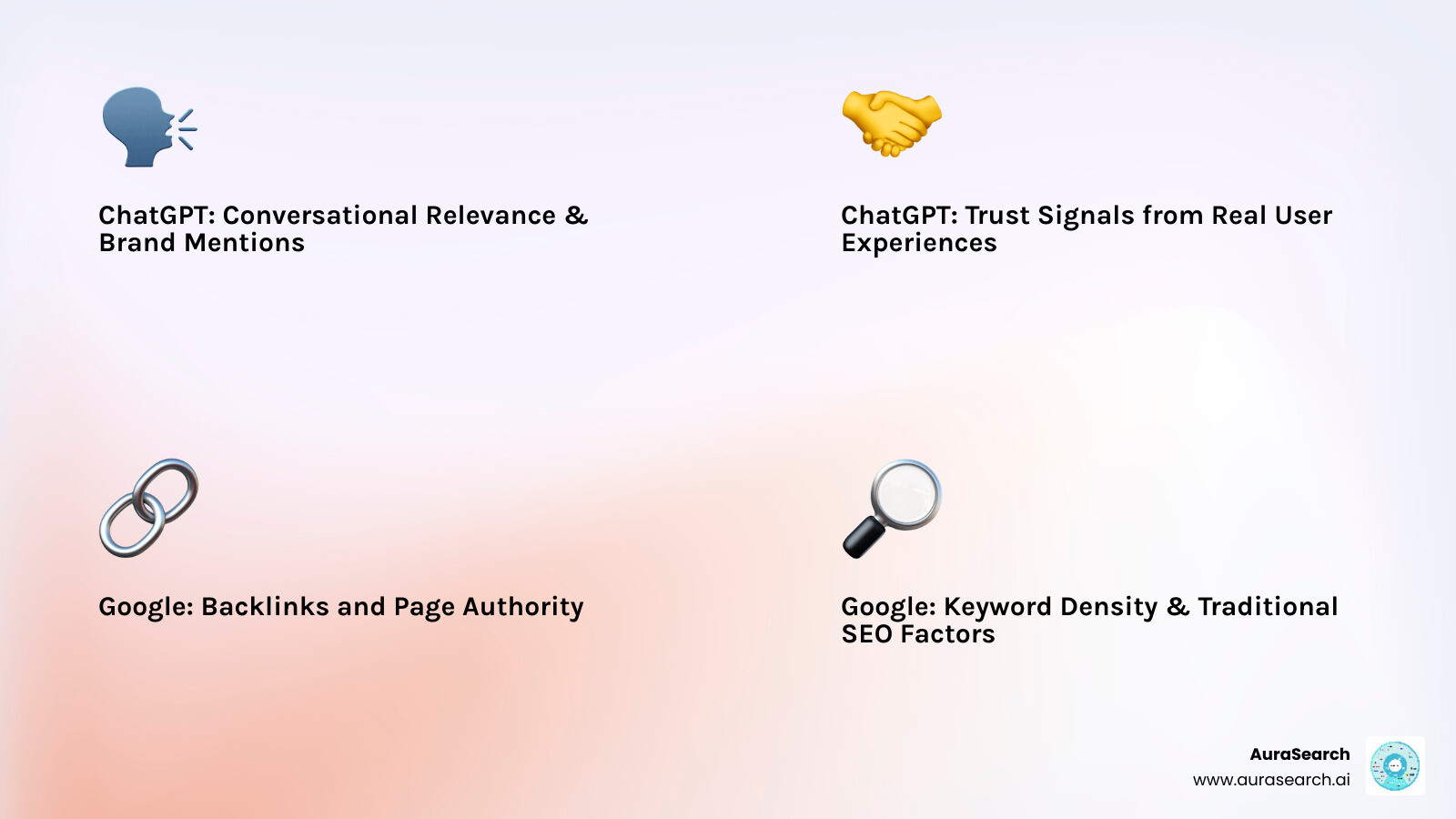 ChatGPT: Conversational Relevance & Brand Mentions

ChatGPT: Trust Signals from Real User Experiences

Google: Backlinks and Page Authority

Google: Keyword Density & Traditional SEO Factors

AuraSearch
www.aurasearch.ai