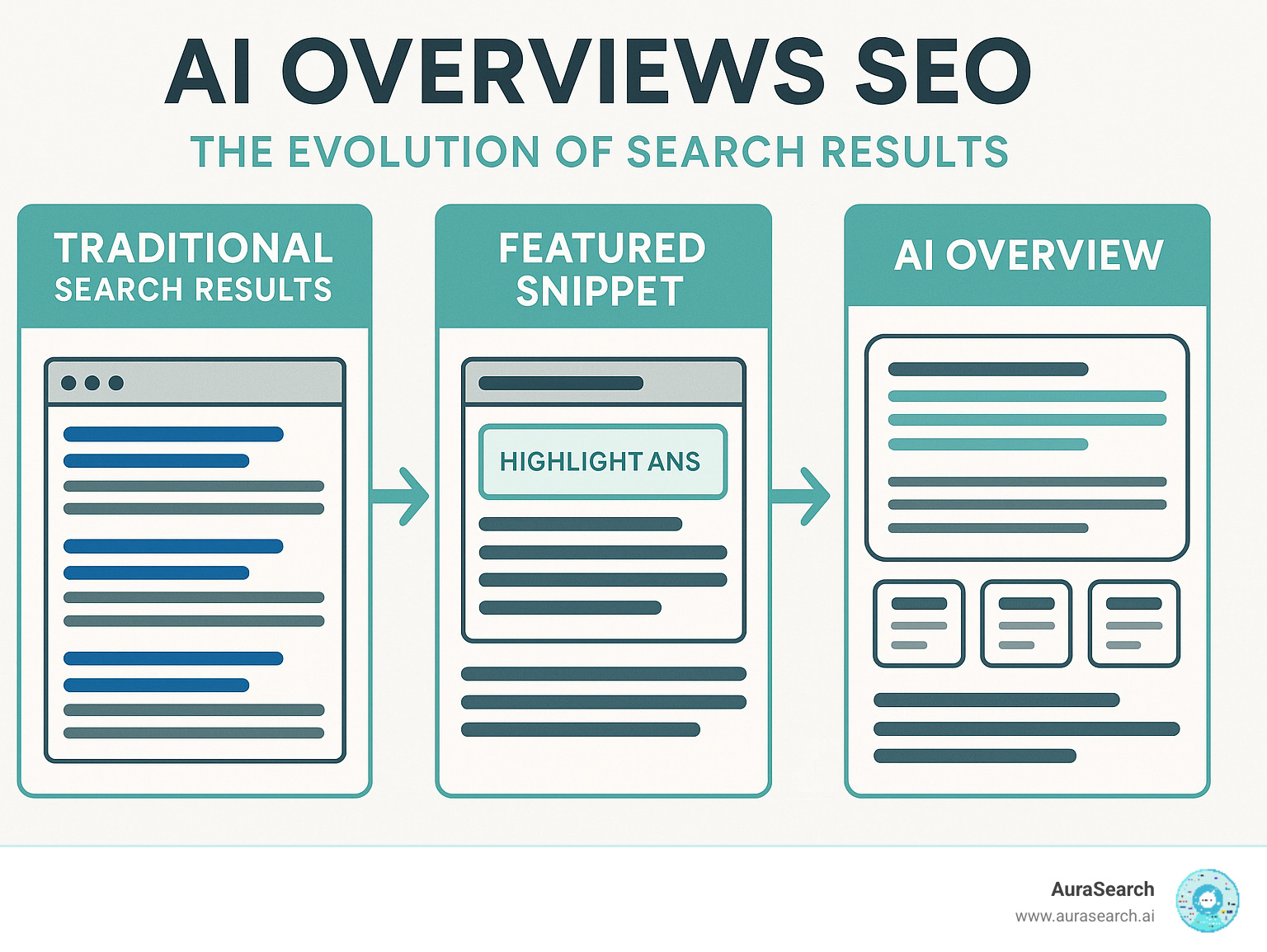 AI OVERVIEWS SEO

THE EVOLUTION OF SEARCH RESULTS

TRADITIONAL SEARCH RESULTS

FEATURED SNIPPET

HIGHLIGHT ANS

AI OVERVIEW

AuraSearch
www.aurasearch.ai