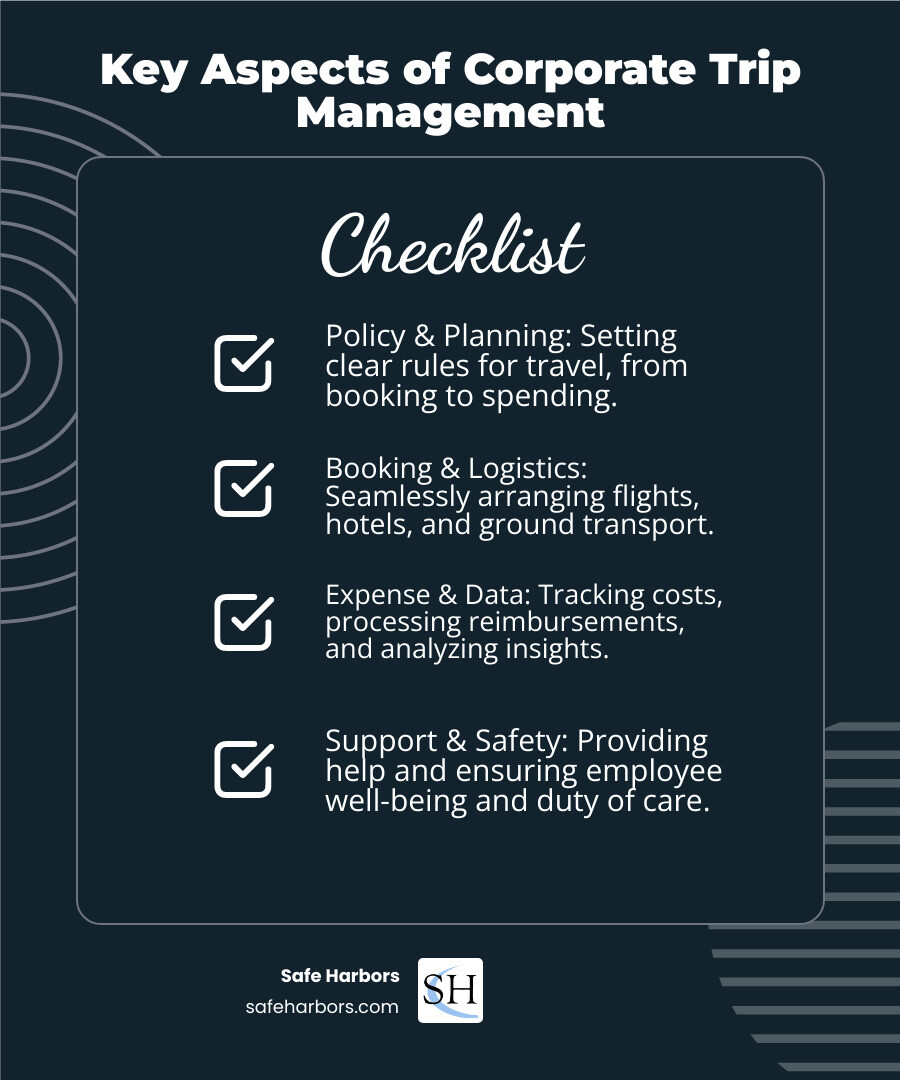 Key Aspects of Corporate Trip Management

Checklist

Policy & Planning: Setting clear rules for travel, from booking to spending.

Booking & Logistics: Seamlessly arranging flights, hotels, and ground transport.

Expense & Data: Tracking costs, processing reimbursements, and analyzing insights.

Support & Safety: Providing help and ensuring employee well-being and duty of care.

Safe Harbors
safeharbors.com
SH