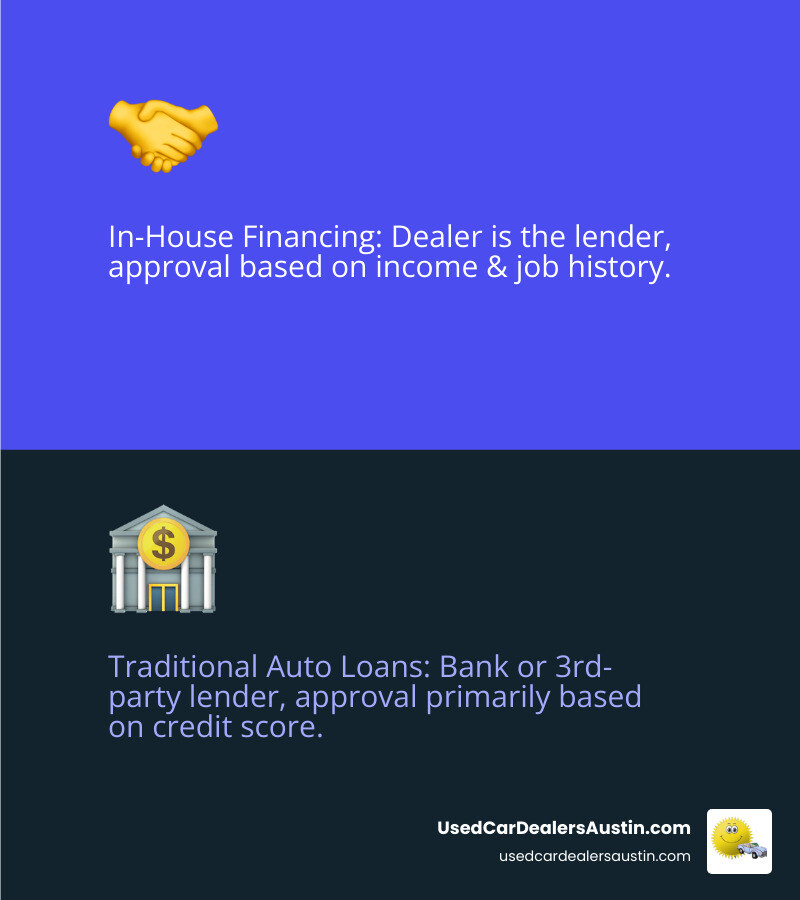 In-House Financing: Dealer is the lender, approval based on income & job history.

$

Traditional Auto Loans: Bank or 3rd-party lender, approval primarily based on credit score.

UsedCarDealersAustin.com
usedcardealersaustin.com