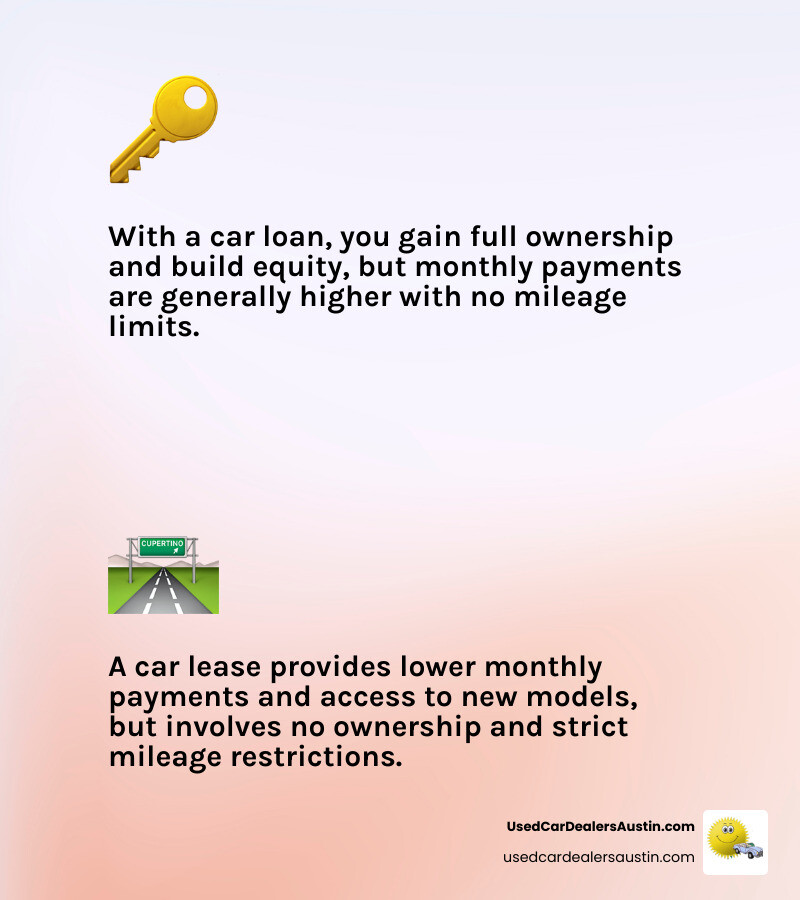 With a car loan, you gain full ownership and build equity, but monthly payments are generally higher with no mileage limits.

CUPERTINO

A car lease provides lower monthly payments and access to new models, but involves no ownership and strict mileage restrictions.

UsedCarDealersAustin.com
usedcardealersaustin.com