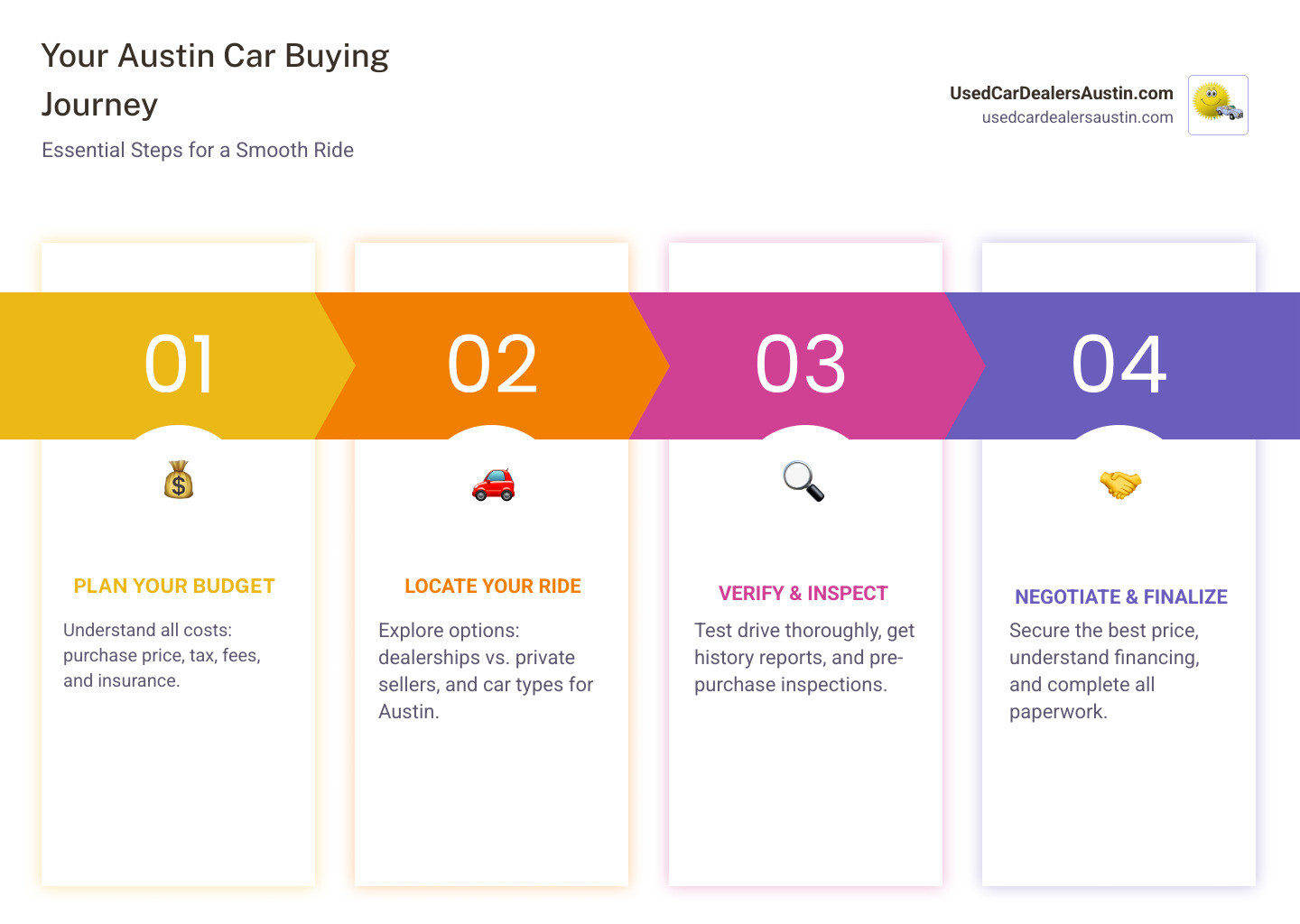 Your Austin Car Buying Journey

Essential Steps for a Smooth Ride

UsedCarDealersAustin.com
usedcardealersaustin.com

01

PLAN YOUR BUDGET

Understand all costs: purchase price, tax, fees, and insurance.

02

LOCATE YOUR RIDE

Explore options: dealerships vs. private sellers, and car types for Austin.

03

VERIFY & INSPECT

Test drive thoroughly, get history reports, and pre-purchase inspections.

04

NEGOTIATE & FINALIZE

Secure the best price, understand financing, and complete all paperwork.