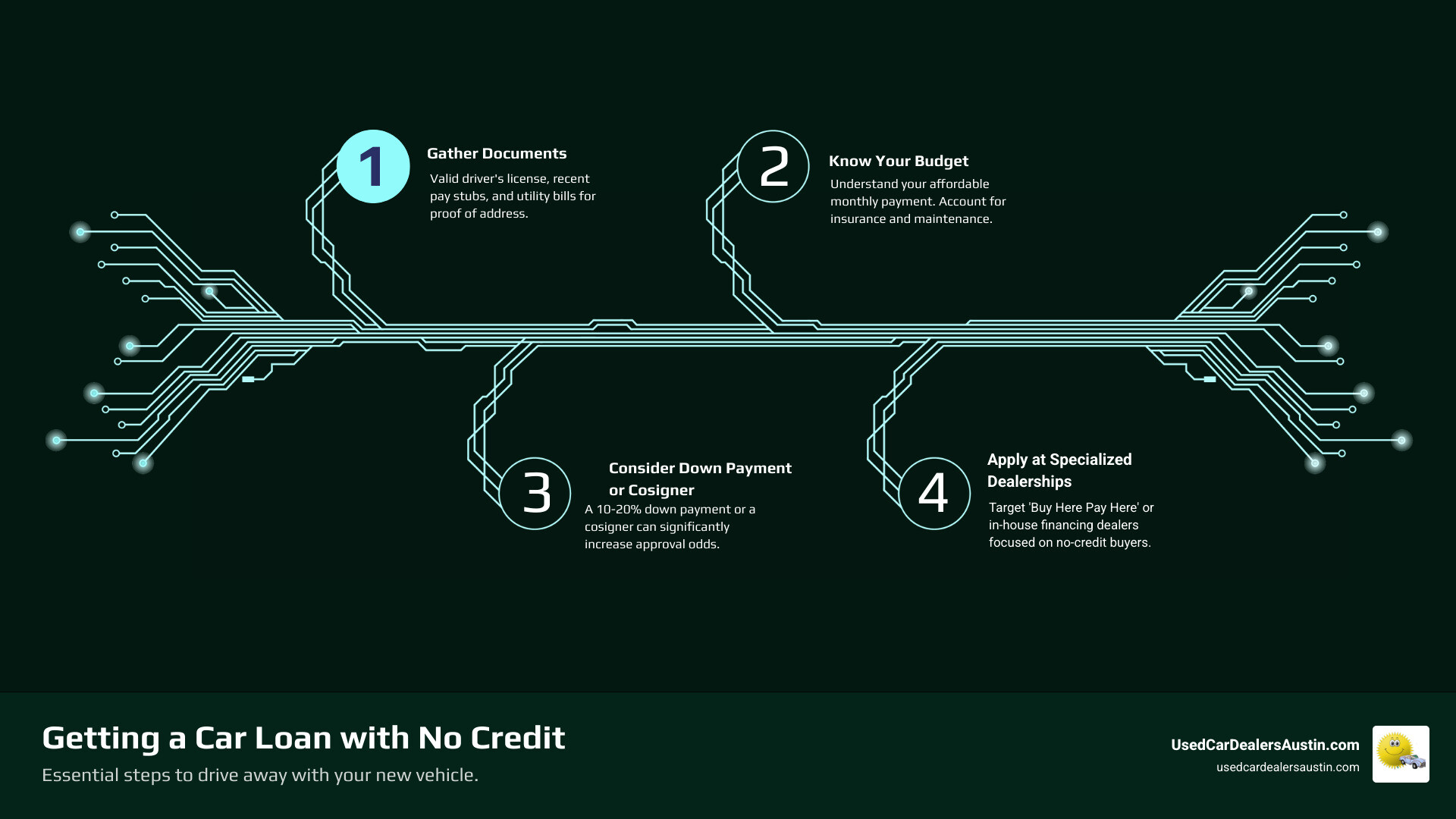 1
Gather Documents
Valid driver's license, recent pay stubs, and utility bills for proof of address.

2
Know Your Budget
Understand your affordable monthly payment. Account for insurance and maintenance.

3
Consider Down Payment or Cosigner
A 10-20% down payment or a cosigner can significantly increase approval odds.

4
Apply at Specialized Dealerships
Target 'Buy Here Pay Here' or in-house financing dealers focused on no-credit buyers.

Getting a Car Loan with No Credit
Essential steps to drive away with your new vehicle.

UsedCarDealersAustin.com
usedcardealersaustin.com