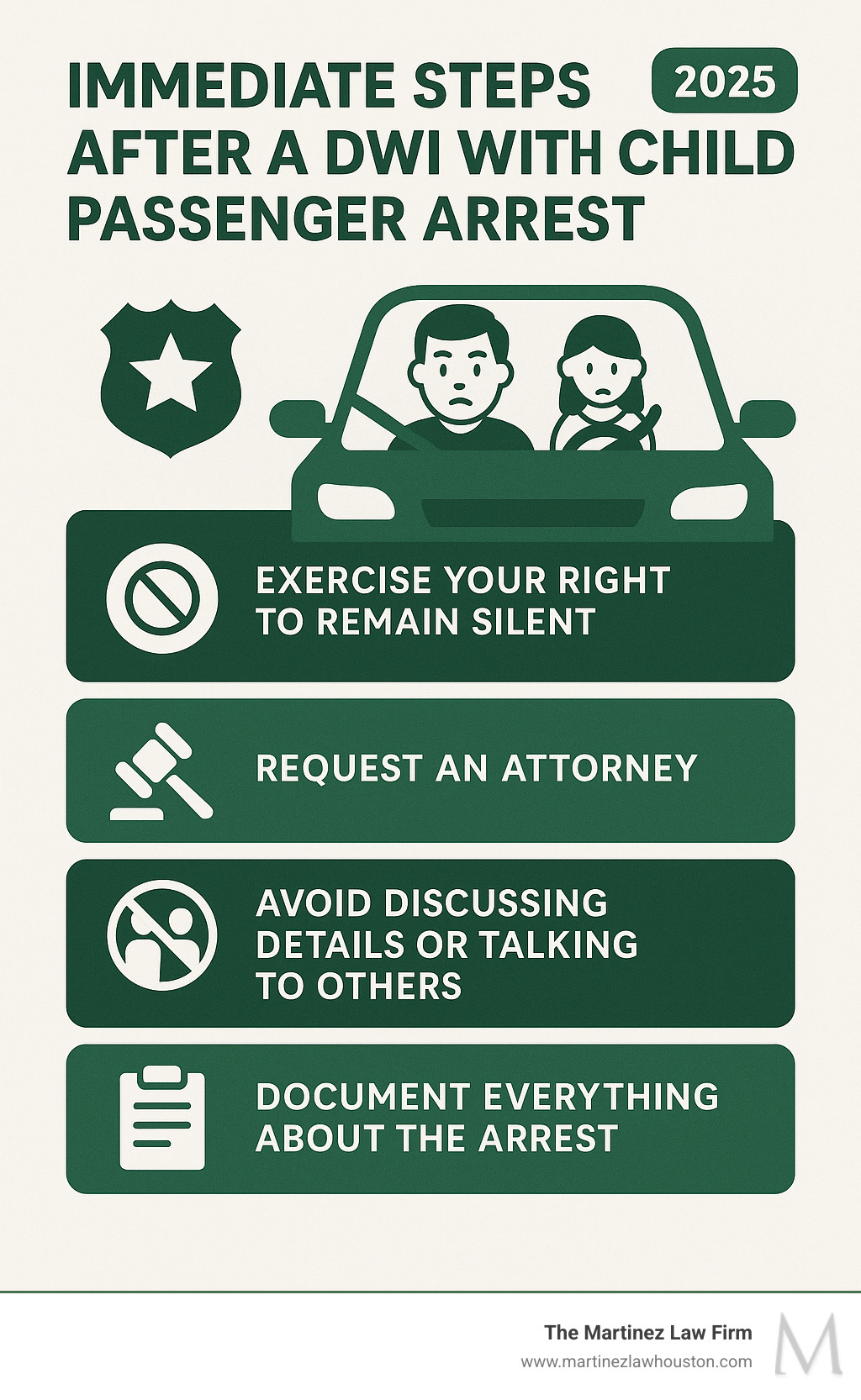 IMMEDIATE STEPS AFTER A DWI WITH CHILD PASSENGER ARREST

2025

EXERCISE YOUR RIGHT TO REMAIN SILENT

REQUEST AN ATTORNEY

AVOID DISCUSSING DETAILS OR TALKING TO OTHERS

DOCUMENT EVERYTHING ABOUT THE ARREST

The Martinez Law Firm
www.martinezlawhouston.com

M