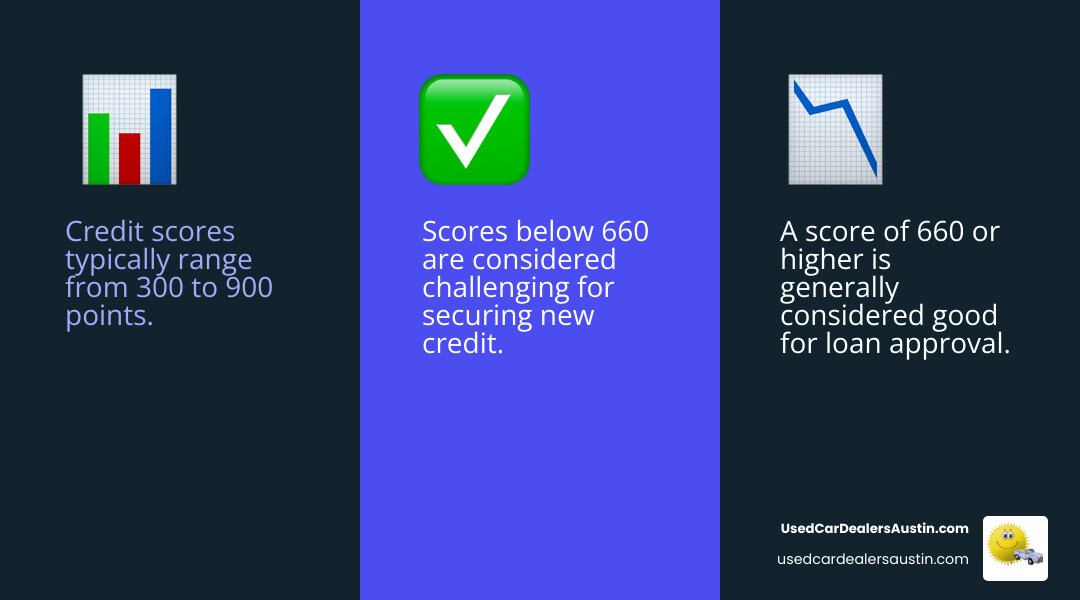 Credit scores typically range from 300 to 900 points.

Scores below 660 are considered challenging for securing new credit.

A score of 660 or higher is generally considered good for loan approval.

UsedCarDealersAustin.com

usedcardealersaustin.com