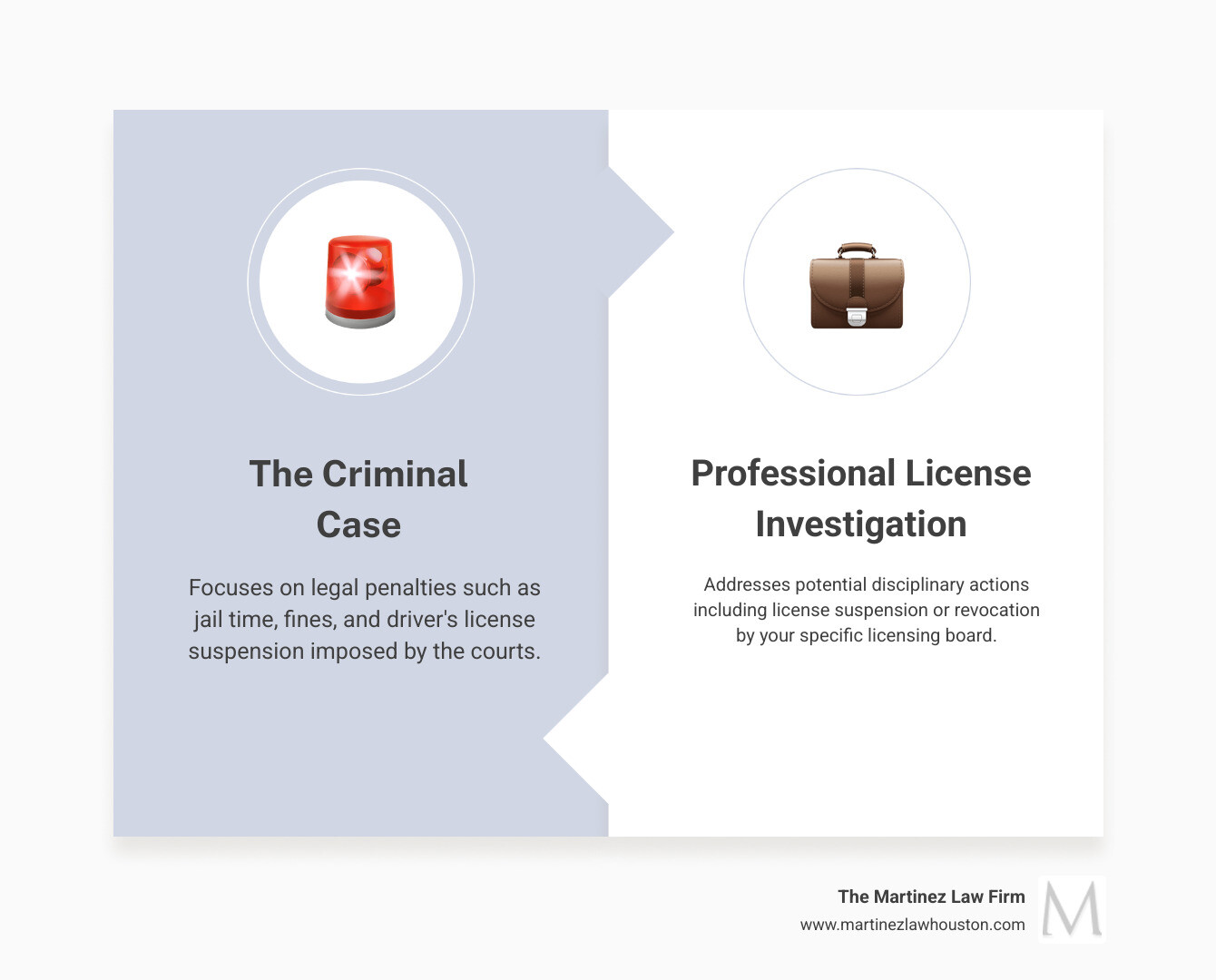 The Criminal Case

Focuses on legal penalties such as jail time, fines, and driver's license suspension imposed by the courts.

Professional License Investigation

Addresses potential disciplinary actions including license suspension or revocation by your specific licensing board.

The Martinez Law Firm
www.martinezlawhouston.com

M