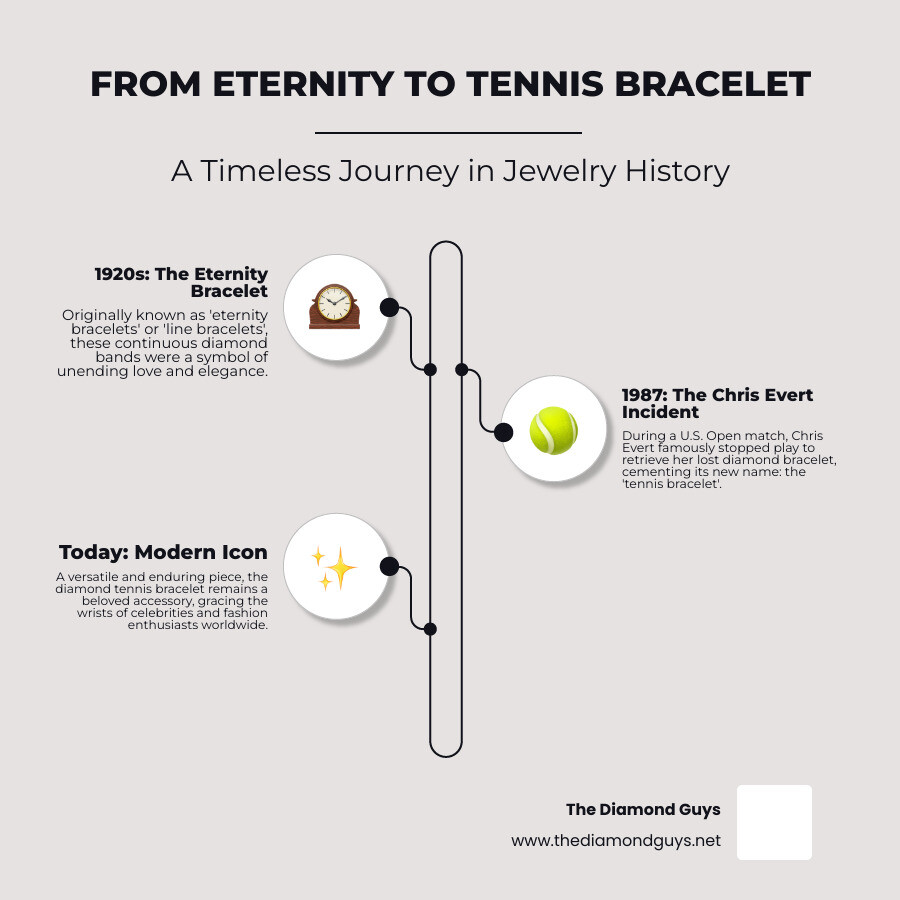 FROM ETERNITY TO TENNIS BRACELET

A Timeless Journey in Jewelry History

1920s: The Eternity Bracelet

Originally known as 'eternity bracelets' or 'line bracelets', these continuous diamond bands were a symbol of unending love and elegance.

1987: The Chris Evert Incident

During a U.S. Open match, Chris Evert famously stopped play to retrieve her lost diamond bracelet, cementing its new name: the 'tennis bracelet'.

Today: Modern Icon

A versatile and enduring piece, the diamond tennis bracelet remains a beloved accessory, gracing the wrists of celebrities and fashion enthusiasts worldwide.

The Diamond Guys

www.thediamondguys.net