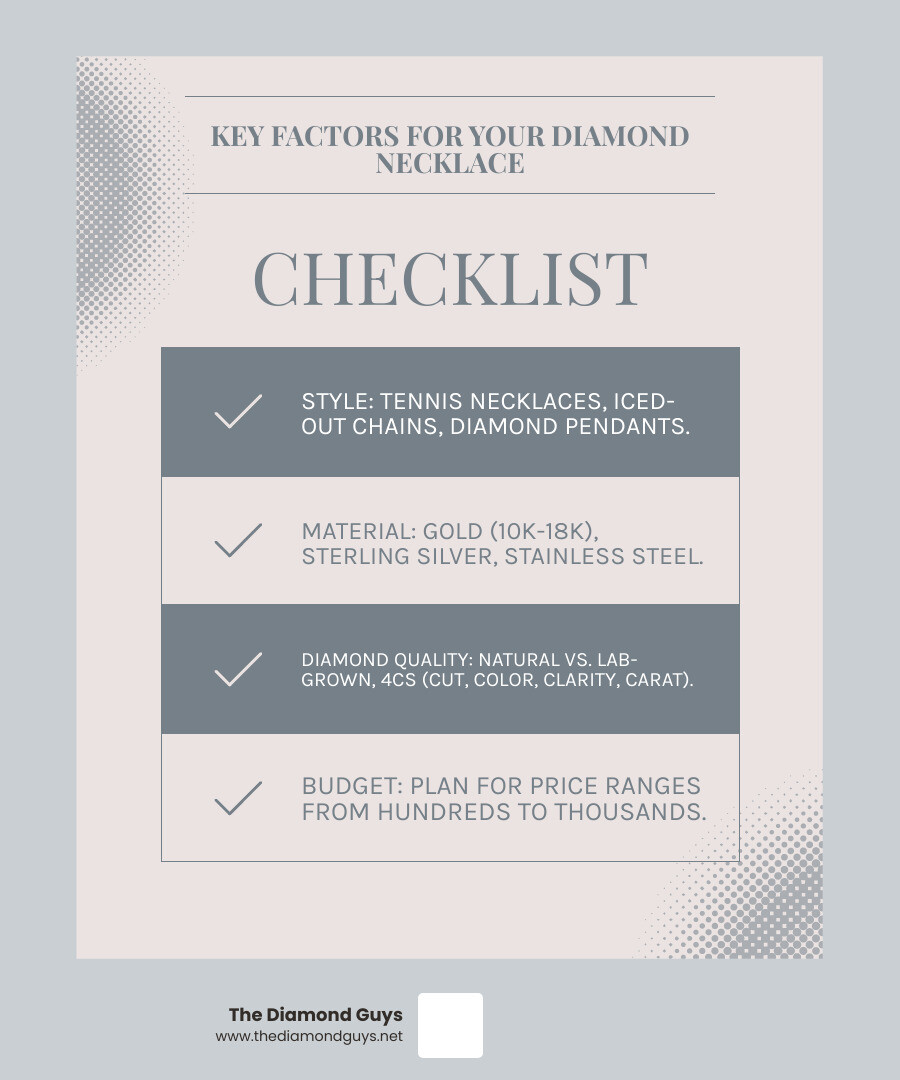 KEY FACTORS FOR YOUR DIAMOND NECKLACE

CHECKLIST

STYLE: TENNIS NECKLACES, ICED-OUT CHAINS, DIAMOND PENDANTS.

MATERIAL: GOLD (10K-18K), STERLING SILVER, STAINLESS STEEL.

DIAMOND QUALITY: NATURAL VS. LAB-GROWN, 4CS (CUT, COLOR, CLARITY, CARAT).

BUDGET: PLAN FOR PRICE RANGES FROM HUNDREDS TO THOUSANDS.

The Diamond Guys
www.thediamondguys.net