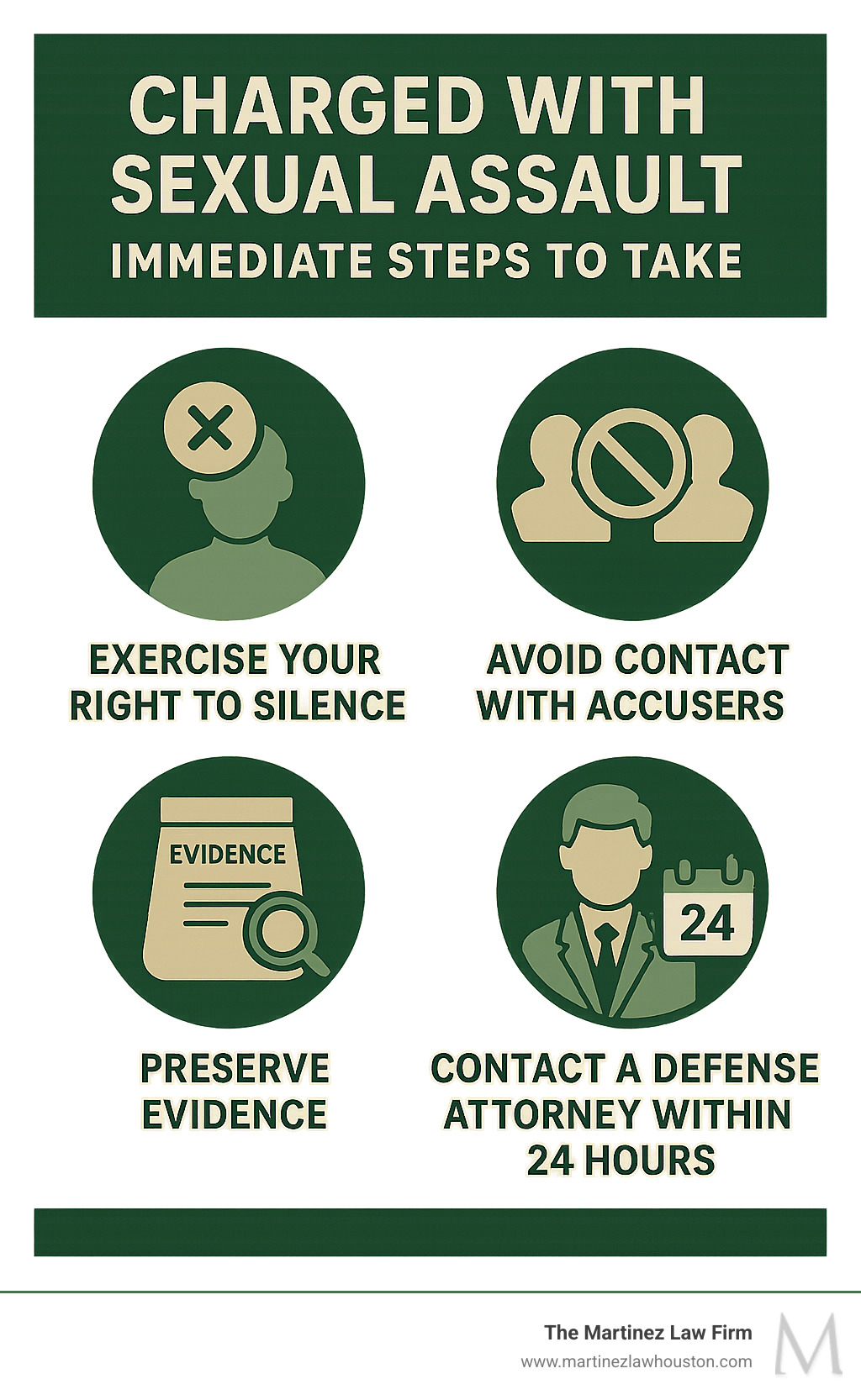 CHARGED WITH SEXUAL ASSAULT
IMMEDIATE STEPS TO TAKE

EXERCISE YOUR RIGHT TO SILENCE

AVOID CONTACT WITH ACCUSERS

EVIDENCE

PRESERVE EVIDENCE

24

CONTACT A DEFENSE ATTORNEY WITHIN 24 HOURS

The Martinez Law Firm
www.martinezlawhouston.com
M