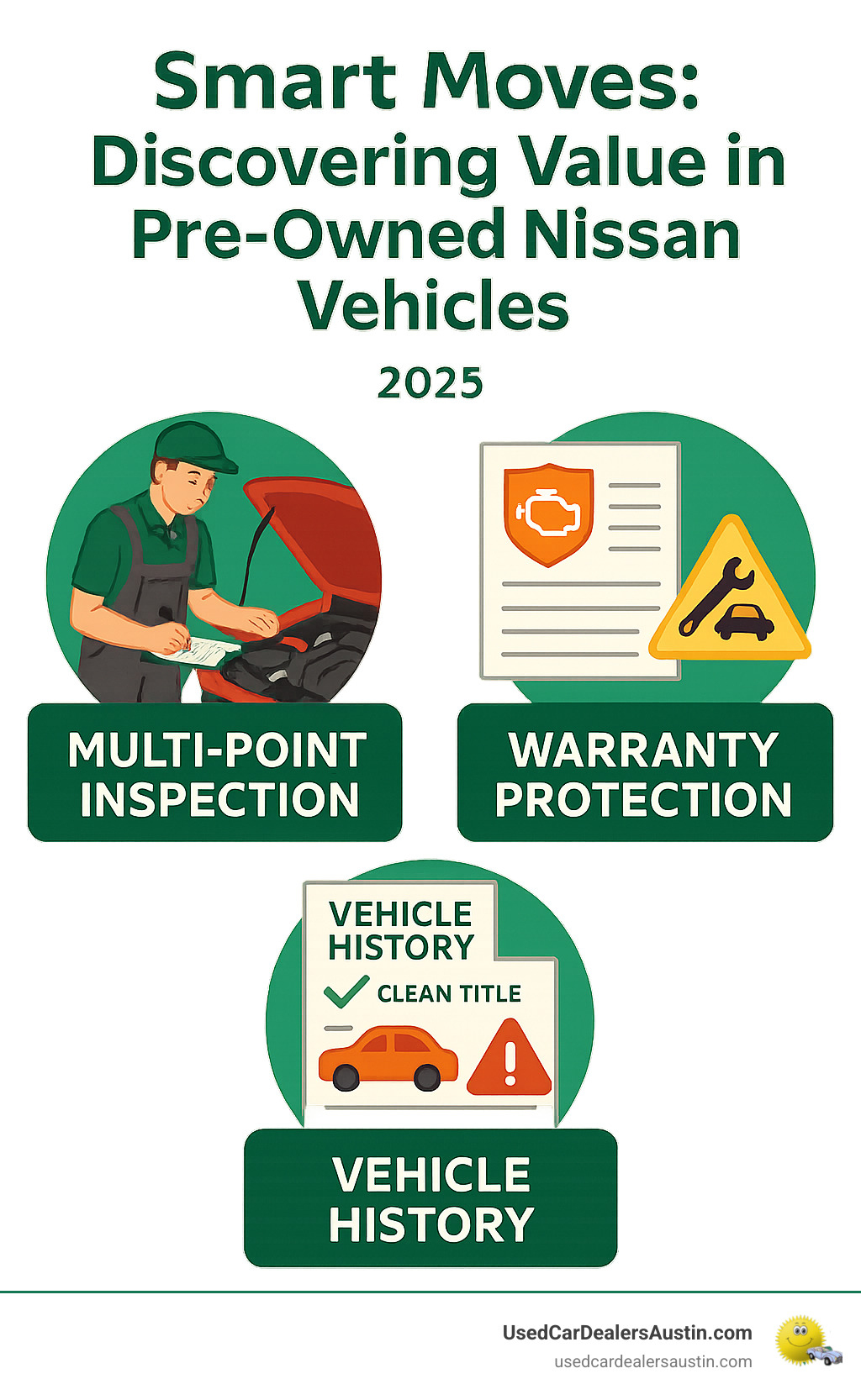 Smart Moves: Discovering Value in Pre-Owned Nissan Vehicles

2025

MULTI-POINT INSPECTION

WARRANTY PROTECTION

VEHICLE HISTORY
CLEAN TITLE

VEHICLE HISTORY

UsedCarDealersAustin.com
usedcardealersaustin.com