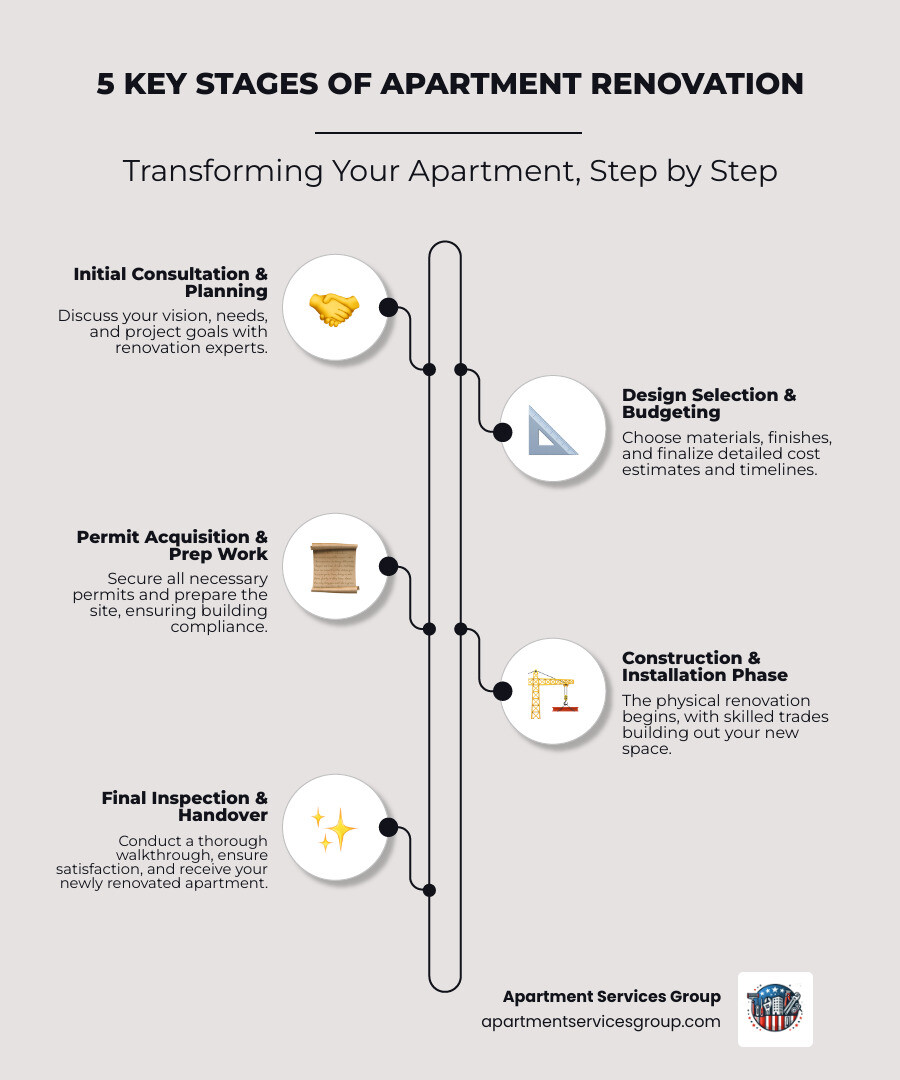 5 KEY STAGES OF APARTMENT RENOVATION

Transforming Your Apartment, Step by Step

Initial Consultation & Planning
Discuss your vision, needs, and project goals with renovation experts.

Design Selection & Budgeting
Choose materials, finishes, and finalize detailed cost estimates and timelines.

Permit Acquisition & Prep Work
Secure all necessary permits and prepare the site, ensuring building compliance.

Construction & Installation Phase
The physical renovation begins, with skilled trades building out your new space.

Final Inspection & Handover
Conduct a thorough walkthrough, ensure satisfaction, and receive your newly renovated apartment.

Apartment Services Group
apartmentservicesgroup.com