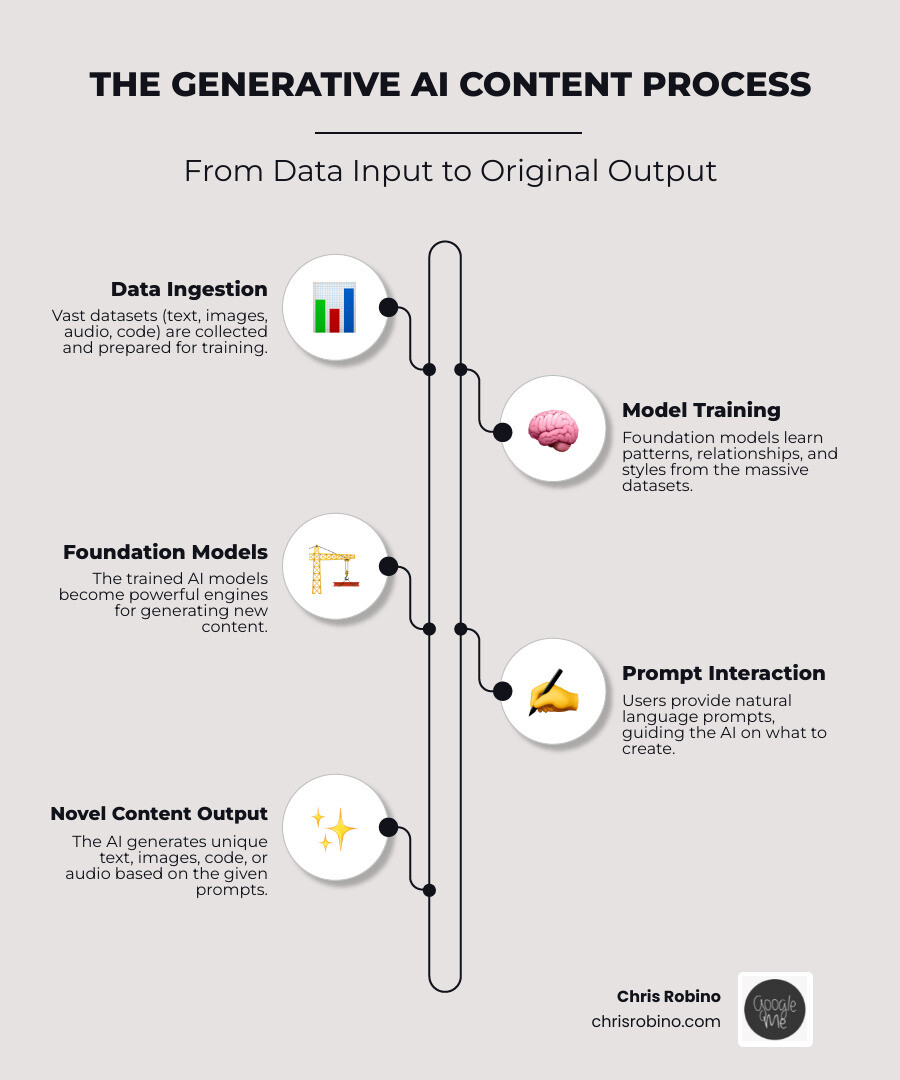 THE GENERATIVE AI CONTENT PROCESS

From Data Input to Original Output

Data Ingestion
Vast datasets (text, images, audio, code) are collected and prepared for training.

Model Training
Foundation models learn patterns, relationships, and styles from the massive datasets.

Foundation Models
The trained AI models become powerful engines for generating new content.

Prompt Interaction
Users provide natural language prompts, guiding the AI on what to create.

Novel Content Output
The AI generates unique text, images, code, or audio based on the given prompts.

Chris Robino
chrisrobino.com

Google Me