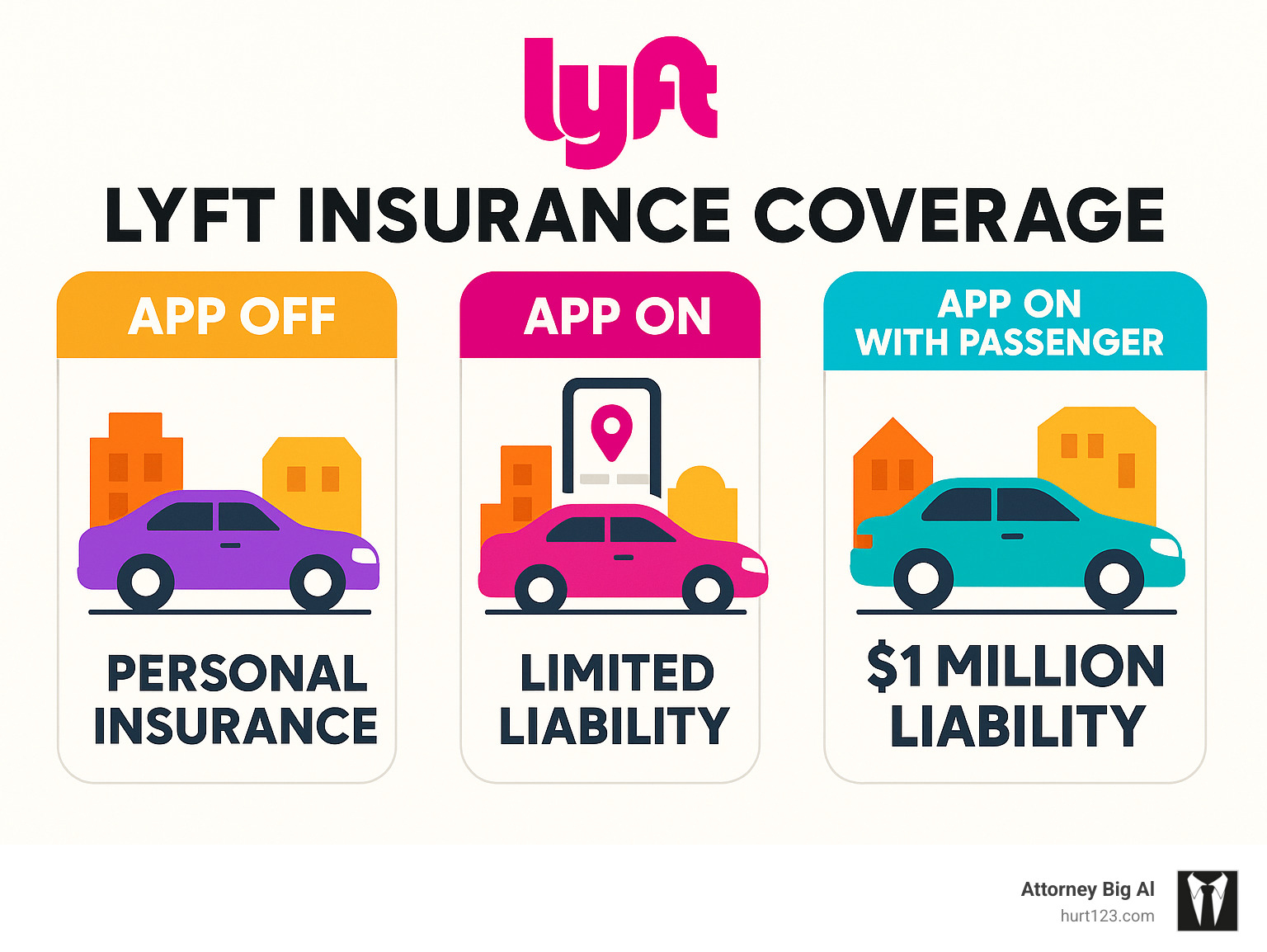 lyft

LYFT INSURANCE COVERAGE

APP OFF

PERSONAL INSURANCE

APP ON

LIMITED LIABILITY

APP ON WITH PASSENGER

$1 MILLION LIABILITY

Attorney Big Al
hurt123.com