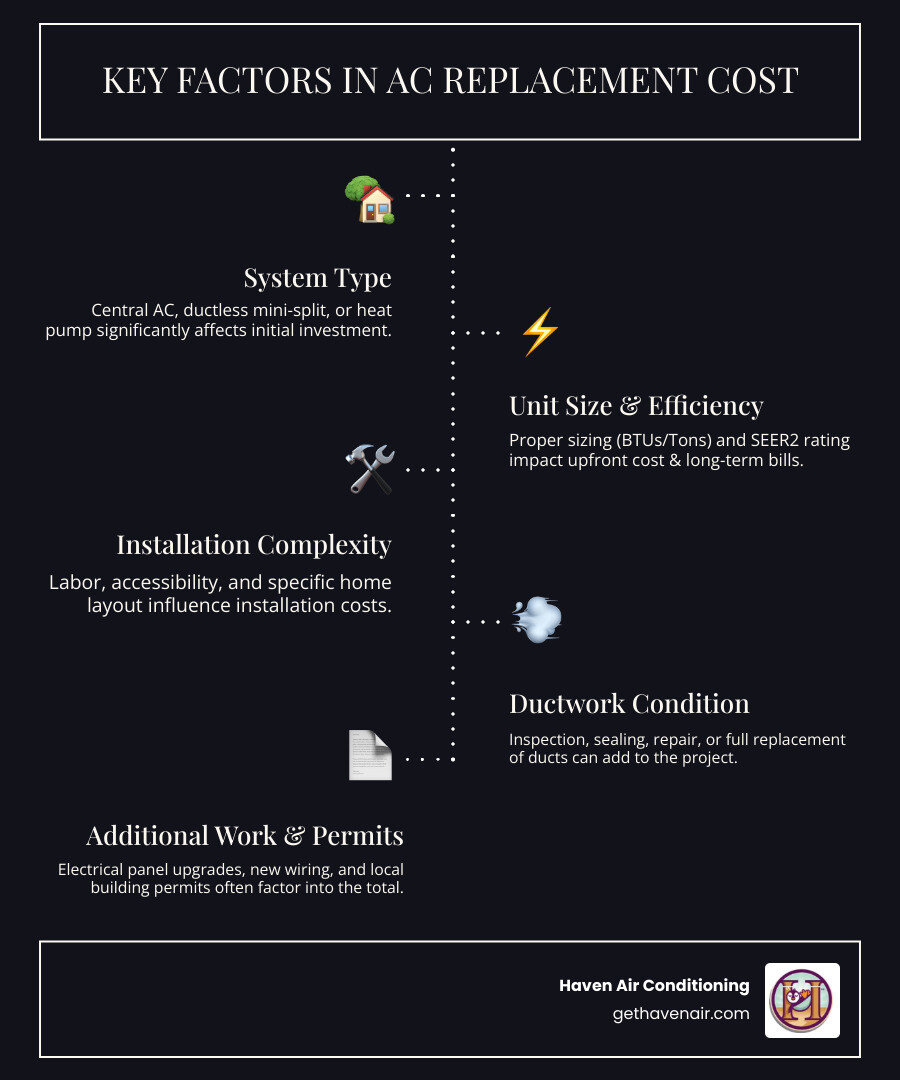 KEY FACTORS IN AC REPLACEMENT COST

System Type

Central AC, ductless mini-split, or heat pump significantly affects initial investment.

Unit Size & Efficiency

Proper sizing (BTUs/Tons) and SEER2 rating impact upfront cost & long-term bills.

Installation Complexity

Labor, accessibility, and specific home layout influence installation costs.

Ductwork Condition

Inspection, sealing, repair, or full replacement of ducts can add to the project.

Additional Work & Permits

Electrical panel upgrades, new wiring, and local building permits often factor into the total.

Haven Air Conditioning
gethavenair.com