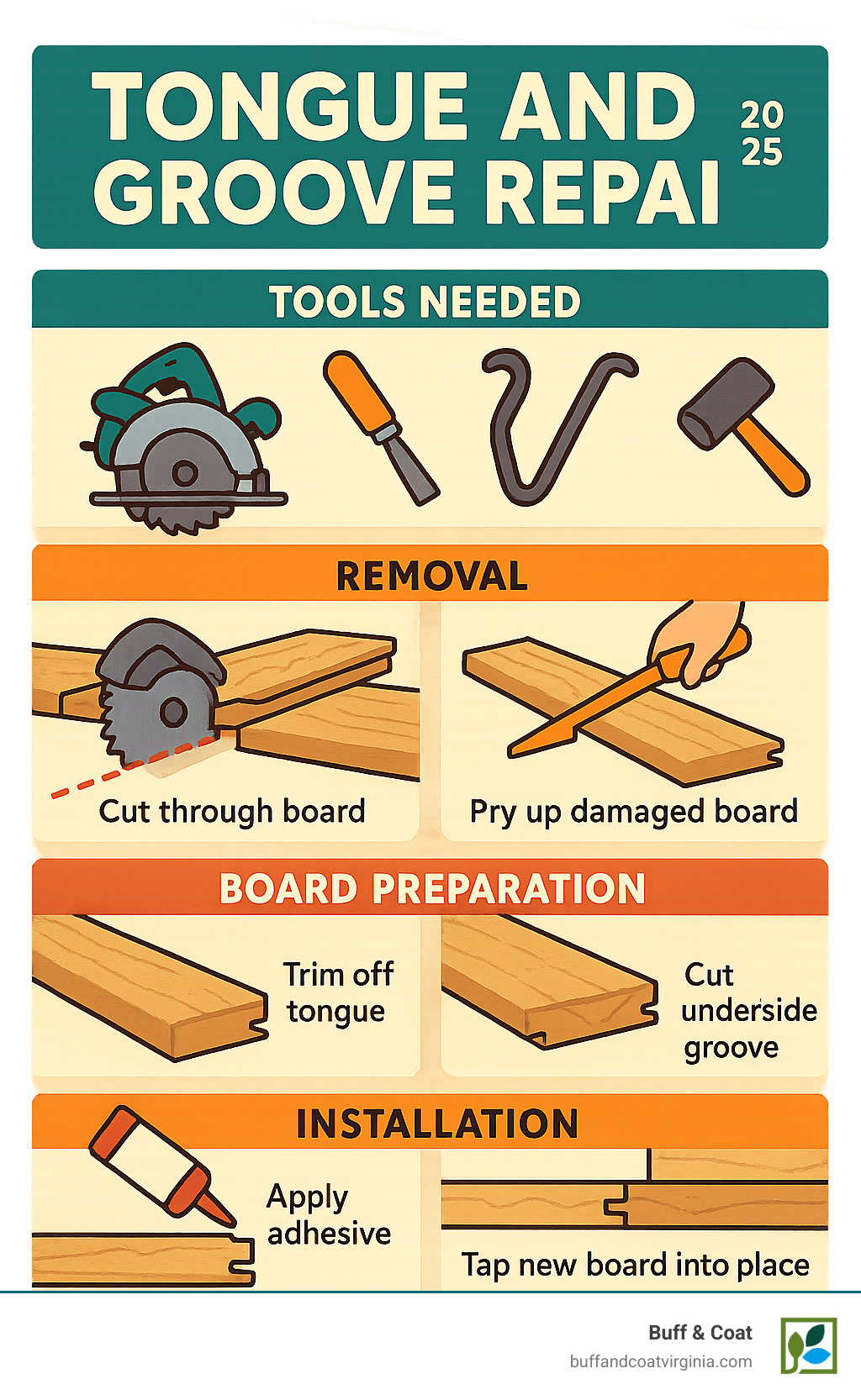 TONGUE AND GROOVE REPAI

20 25

TOOLS NEEDED

REMOVAL

Cut through board

Pry up damaged board

BOARD PREPARATION

Trim off tongue

Cut underside groove

INSTALLATION

Apply adhesive

Tap new board into place

Buff & Coat
buffandcoatvirginia.com