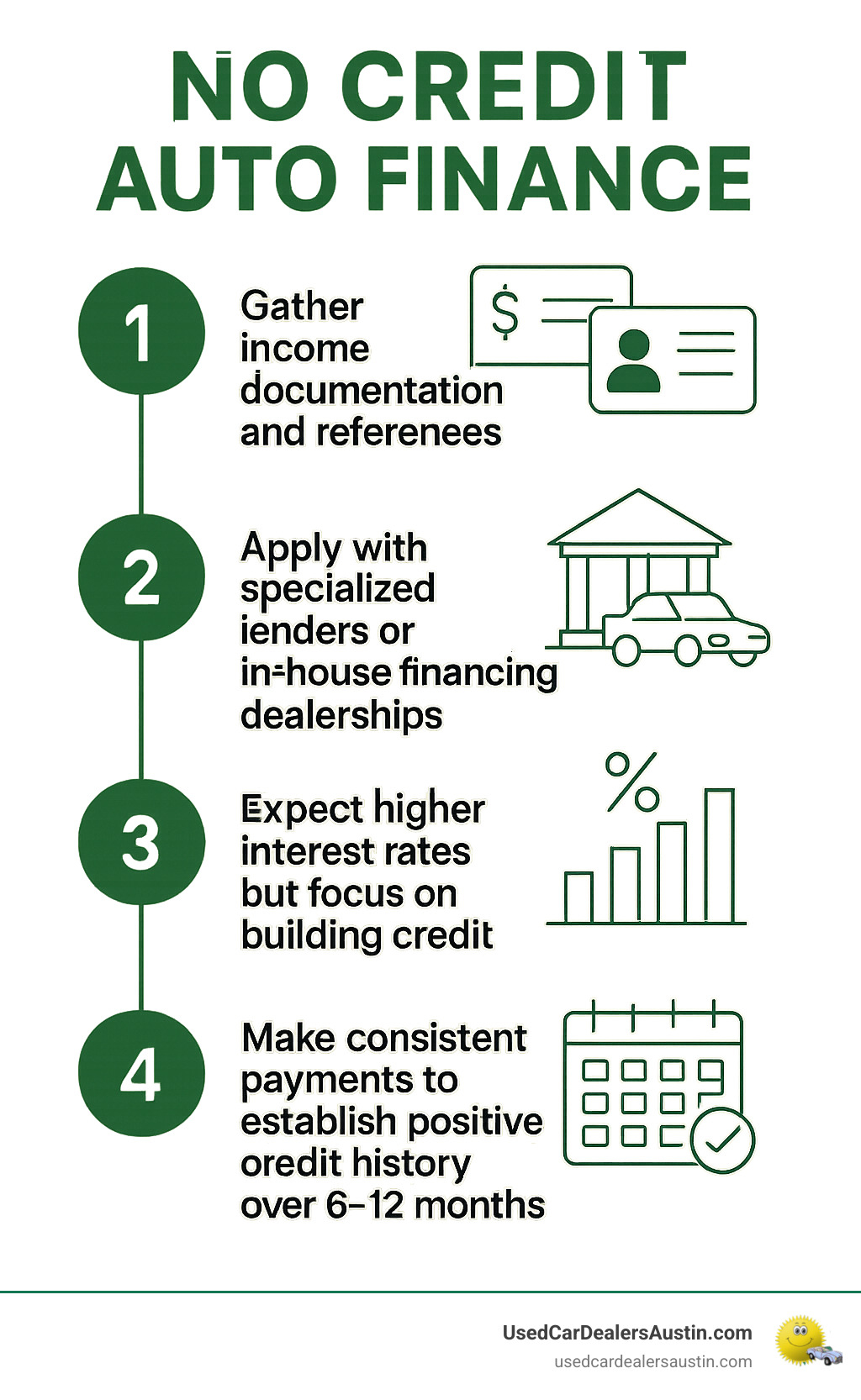 NO CREDIT AUTO FINANCE

1
Gather income documentation and referenees

$

2
Apply with specialized ienders or in-house financing dealerships

3
Expect higher interest rates but focus on building credit

%

4
Make consistent payments to establish positive oredit history over 6–12 months

UsedCarDealersAustin.com
usedcardealersaustin.com