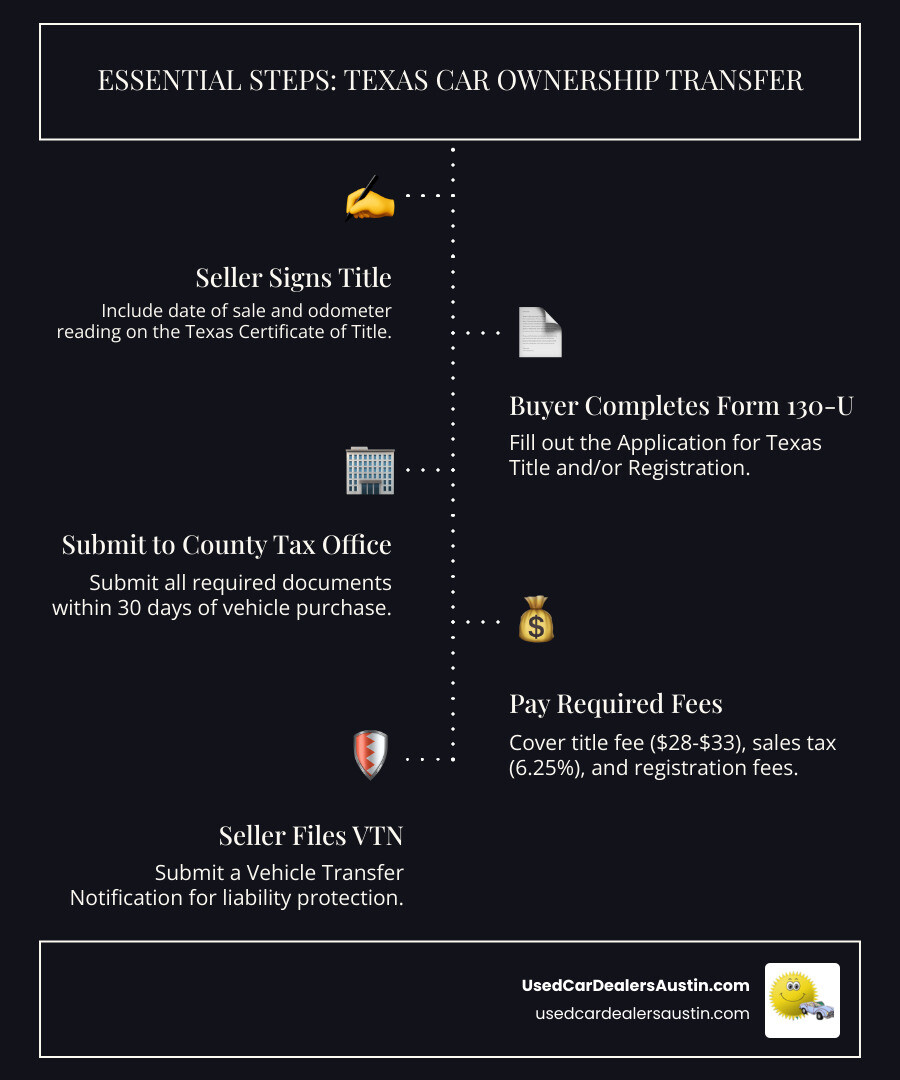 ESSENTIAL STEPS: TEXAS CAR OWNERSHIP TRANSFER

Seller Signs Title

Include date of sale and odometer reading on the Texas Certificate of Title.

Buyer Completes Form 130-U

Fill out the Application for Texas Title and/or Registration.

Submit to County Tax Office

Submit all required documents within 30 days of vehicle purchase.

Pay Required Fees

Cover title fee (\$28-\$33), sales tax (6.25%), and registration fees.

Seller Files VTN

Submit a Vehicle Transfer Notification for liability protection.

UsedCarDealersAustin.com
usedcardealersaustin.com