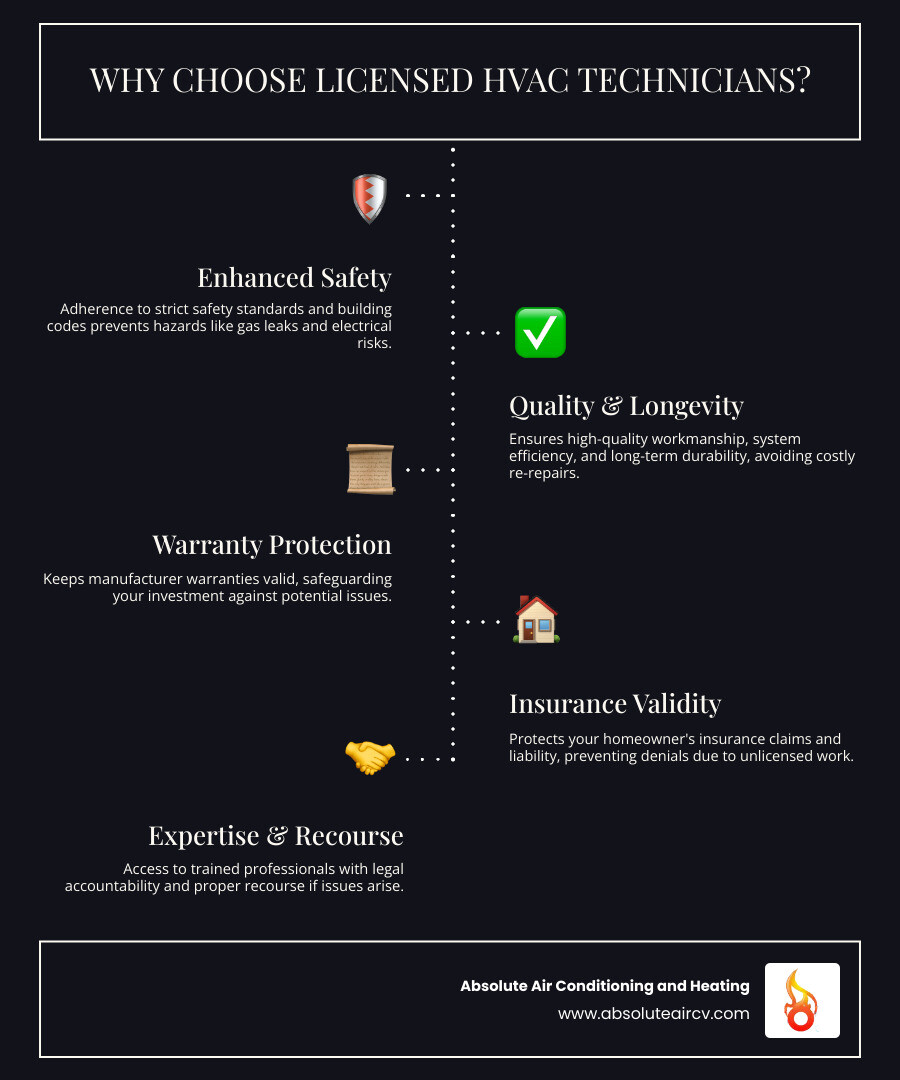 WHY CHOOSE LICENSED HVAC TECHNICIANS?

Enhanced Safety

Adherence to strict safety standards and building codes prevents hazards like gas leaks and electrical risks.

Quality & Longevity

Ensures high-quality workmanship, system efficiency, and long-term durability, avoiding costly re-repairs.

Warranty Protection

Keeps manufacturer warranties valid, safeguarding your investment against potential issues.

Insurance Validity

Protects your homeowner's insurance claims and liability, preventing denials due to unlicensed work.

Expertise & Recourse

Access to trained professionals with legal accountability and proper recourse if issues arise.

Absolute Air Conditioning and Heating

www.absoluteaircv.com