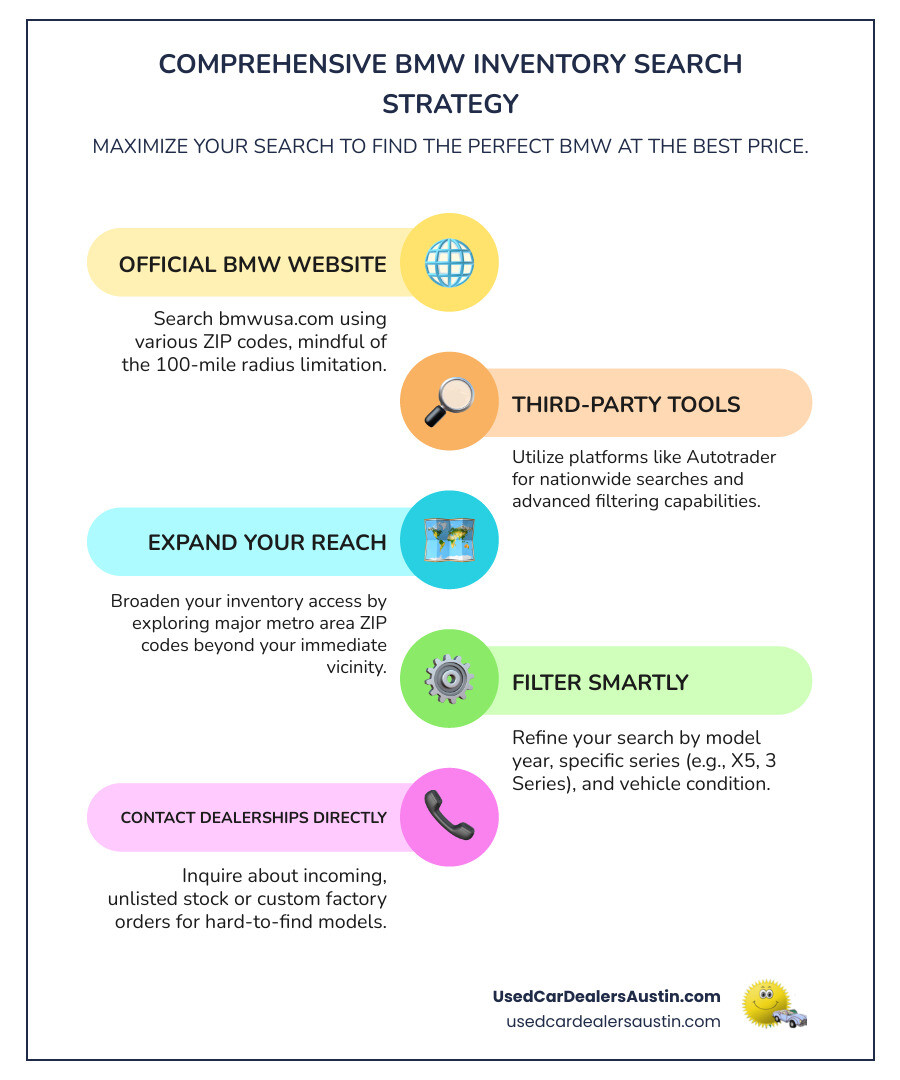 COMPREHENSIVE BMW INVENTORY SEARCH STRATEGY

MAXIMIZE YOUR SEARCH TO FIND THE PERFECT BMW AT THE BEST PRICE.

OFFICIAL BMW WEBSITE

Search bmwusa.com using various ZIP codes, mindful of the 100-mile radius limitation.

THIRD-PARTY TOOLS

Utilize platforms like Autotrader for nationwide searches and advanced filtering capabilities.

EXPAND YOUR REACH

Broaden your inventory access by exploring major metro area ZIP codes beyond your immediate vicinity.

FILTER SMARTLY

Refine your search by model year, specific series (e.g., X5, 3 Series), and vehicle condition.

CONTACT DEALERSHIPS DIRECTLY

Inquire about incoming, unlisted stock or custom factory orders for hard-to-find models.

UsedCarDealersAustin.com
usedcardealersaustin.com