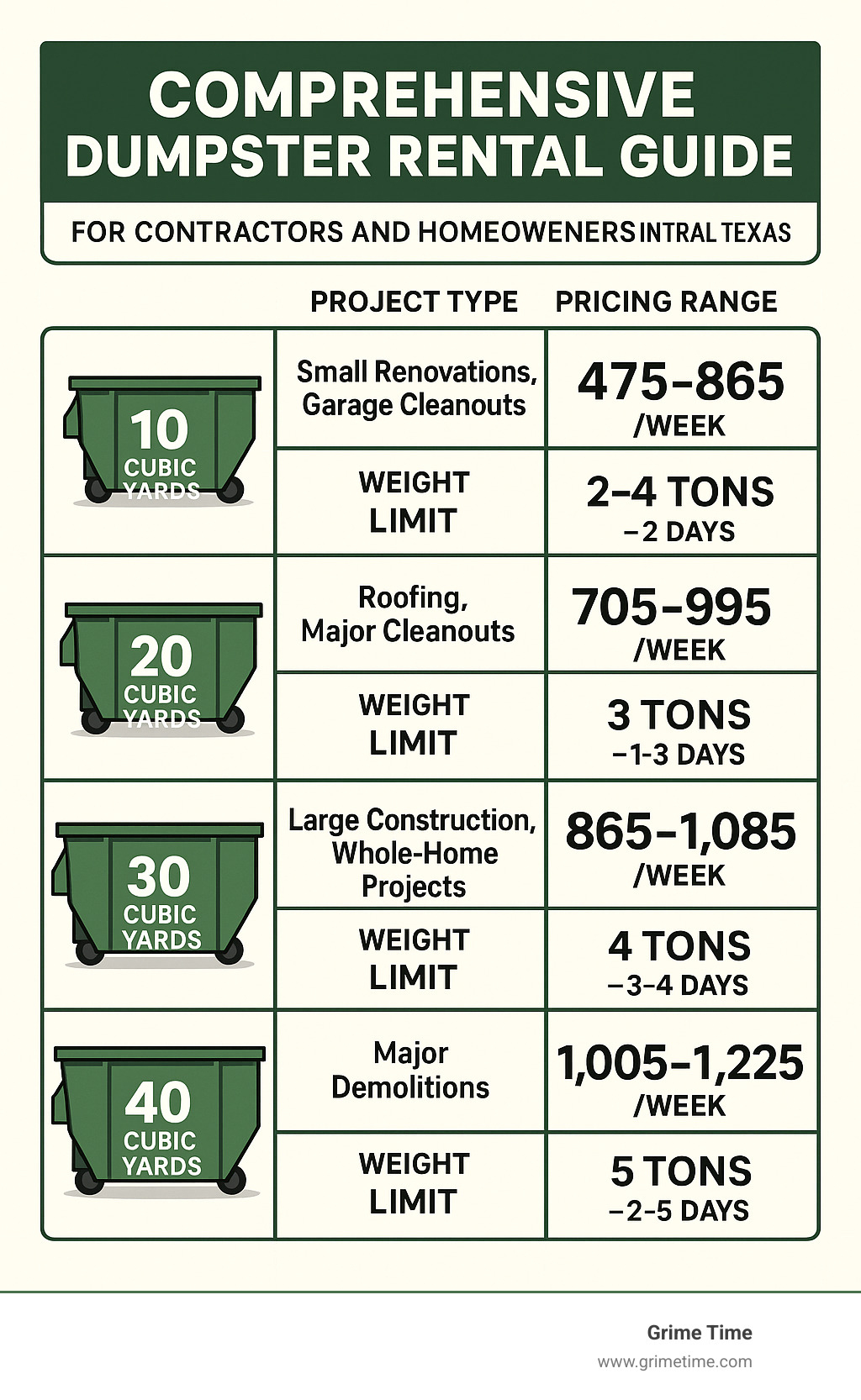 COMPREHENSIVE DUMPSTER RENTAL GUIDE

FOR CONTRACTORS AND HOMEOWENERS INTRAL TEXAS

| | PROJECT TYPE | PRICING RANGE |
|---|---|---|
| 10 CUBIC YARDS | Small Renovations, Garage Cleanouts | 475–865 /WEEK |
| | WEIGHT LIMIT | 2–4 TONS –2 DAYS |
| 20 CUBIC YARDS | Roofing, Major Cleanouts | 705–995 /WEEK |
| | WEIGHT LIMIT | 3 TONS –1-3 DAYS |
| 30 CUBIC YARDS | Large Construction, Whole-Home Projects | 865–1,085 /WEEK |
| | WEIGHT LIMIT | 4 TONS –3–4 DAYS |
| 40 CUBIC YARDS | Major Demolitions | 1,005–1,225 /WEEK |
| | WEIGHT LIMIT | 5 TONS –2–5 DAYS |

Grime Time
www.grimetime.com