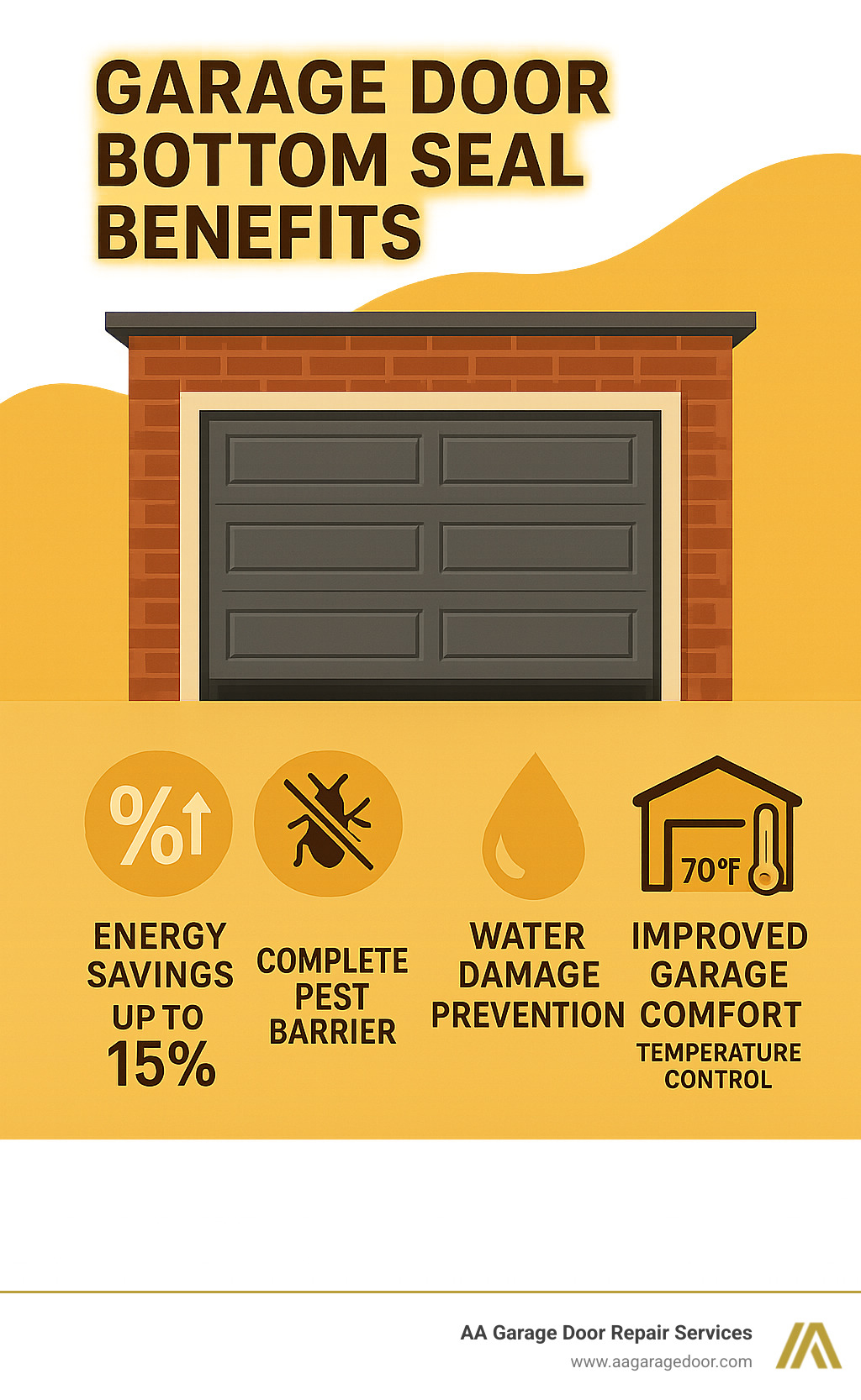 GARAGE DOOR BOTTOM SEAL BENEFITS

%

70°F

ENERGY SAVINGS UP TO 15%

COMPLETE PEST BARRIER

WATER DAMAGE PREVENTION

IMPROVED GARAGE COMFORT
TEMPERATURE CONTROL

AA Garage Door Repair Services
www.aagaragedoor.com