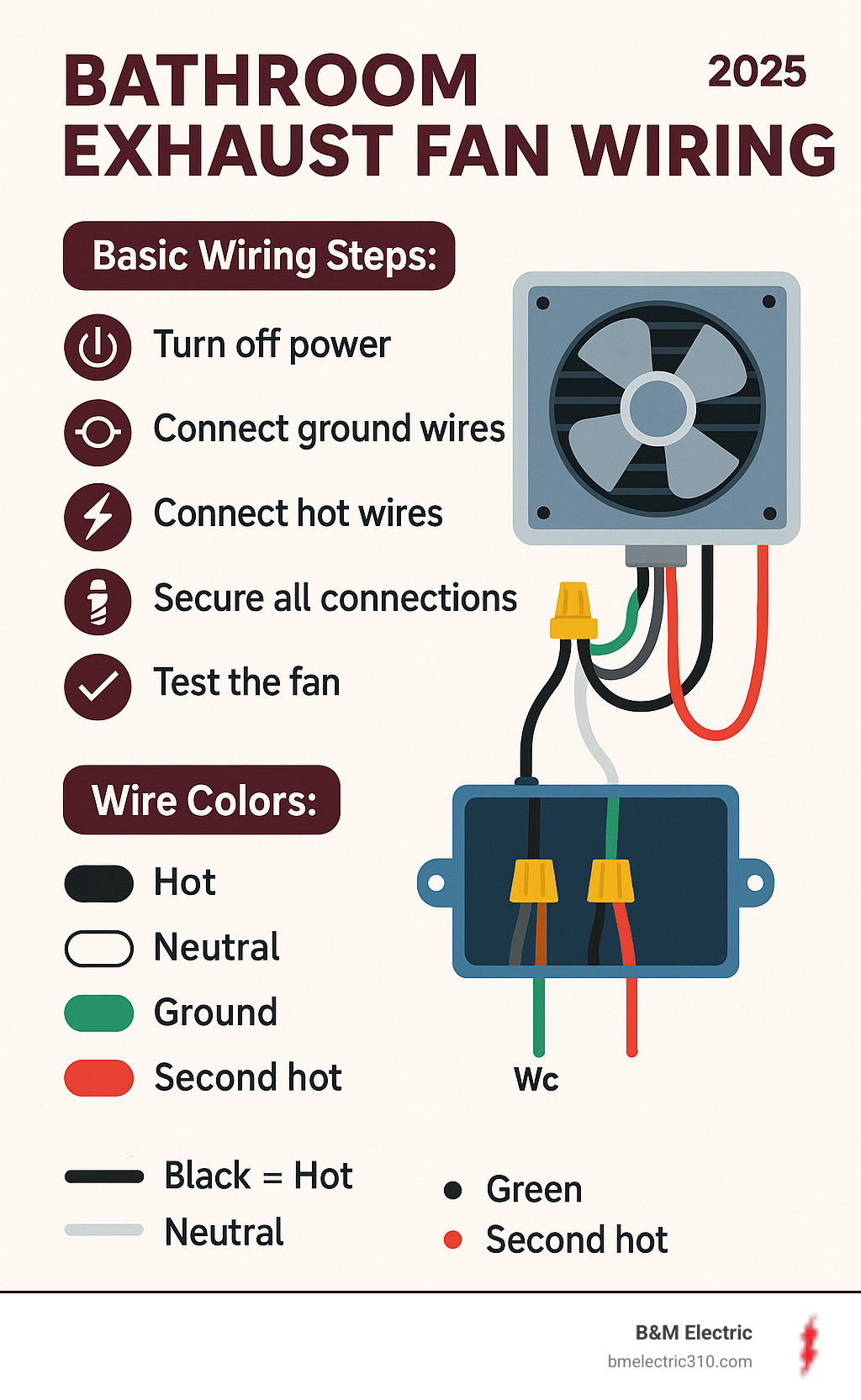 BATHROOM EXHAUST FAN WIRING

2025

Basic Wiring Steps:

Turn off power

Connect ground wires

Connect hot wires

Secure all connections

Test the fan

Wire Colors:

Hot

Neutral

Ground

Second hot

Wc

Black = Hot

Neutral

Green

Second hot

B&M Electric
bmelectric310.com