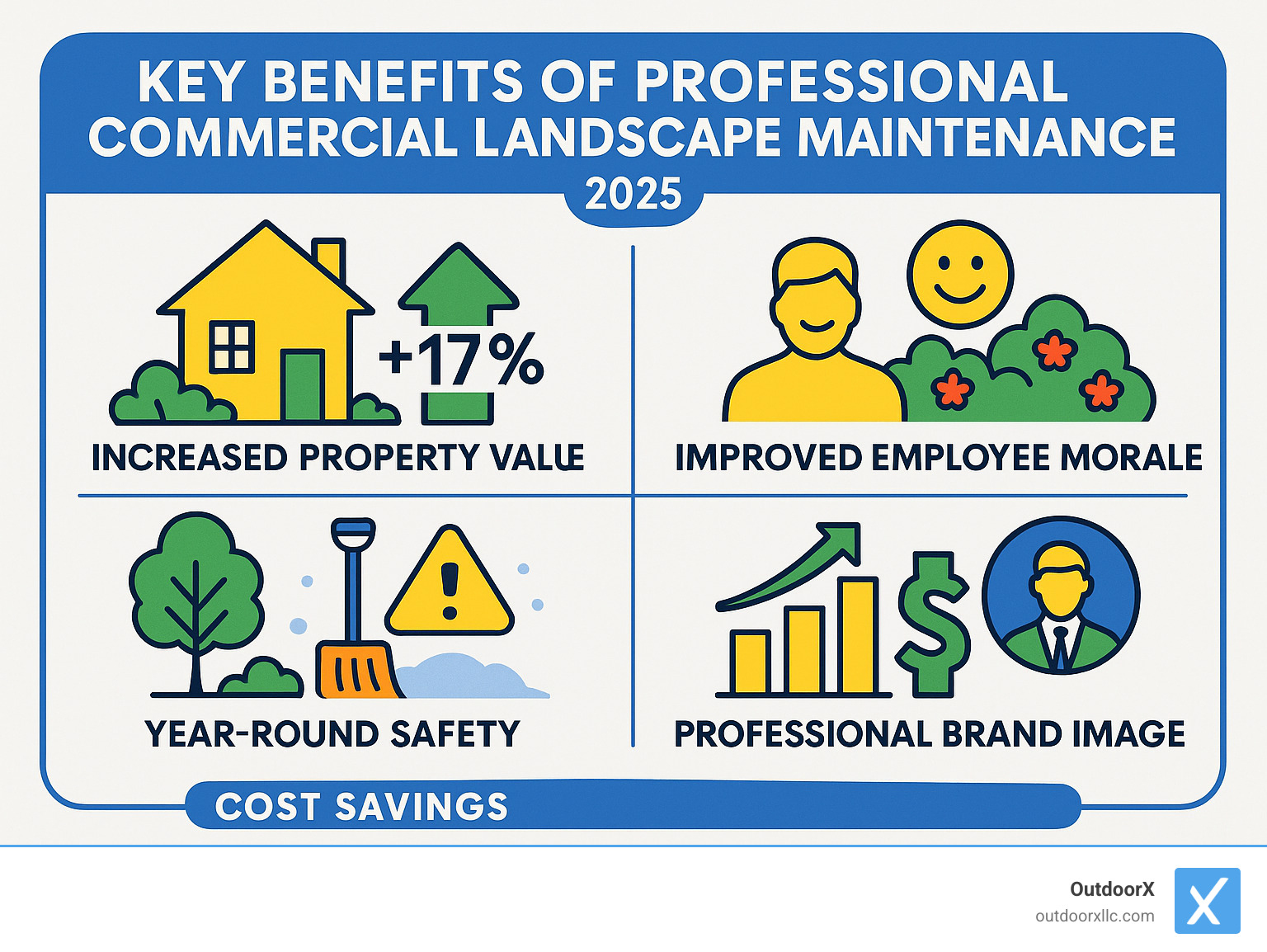 KEY BENEFITS OF PROFESSIONAL COMMERCIAL LANDSCAPE MAINTENANCE

2025

+17%

INCREASED PROPERTY VALUE

IMPROVED EMPLOYEE MORALE

YEAR-ROUND SAFETY

$

PROFESSIONAL BRAND IMAGE

COST SAVINGS

OutdoorX
outdoorxllc.com

X