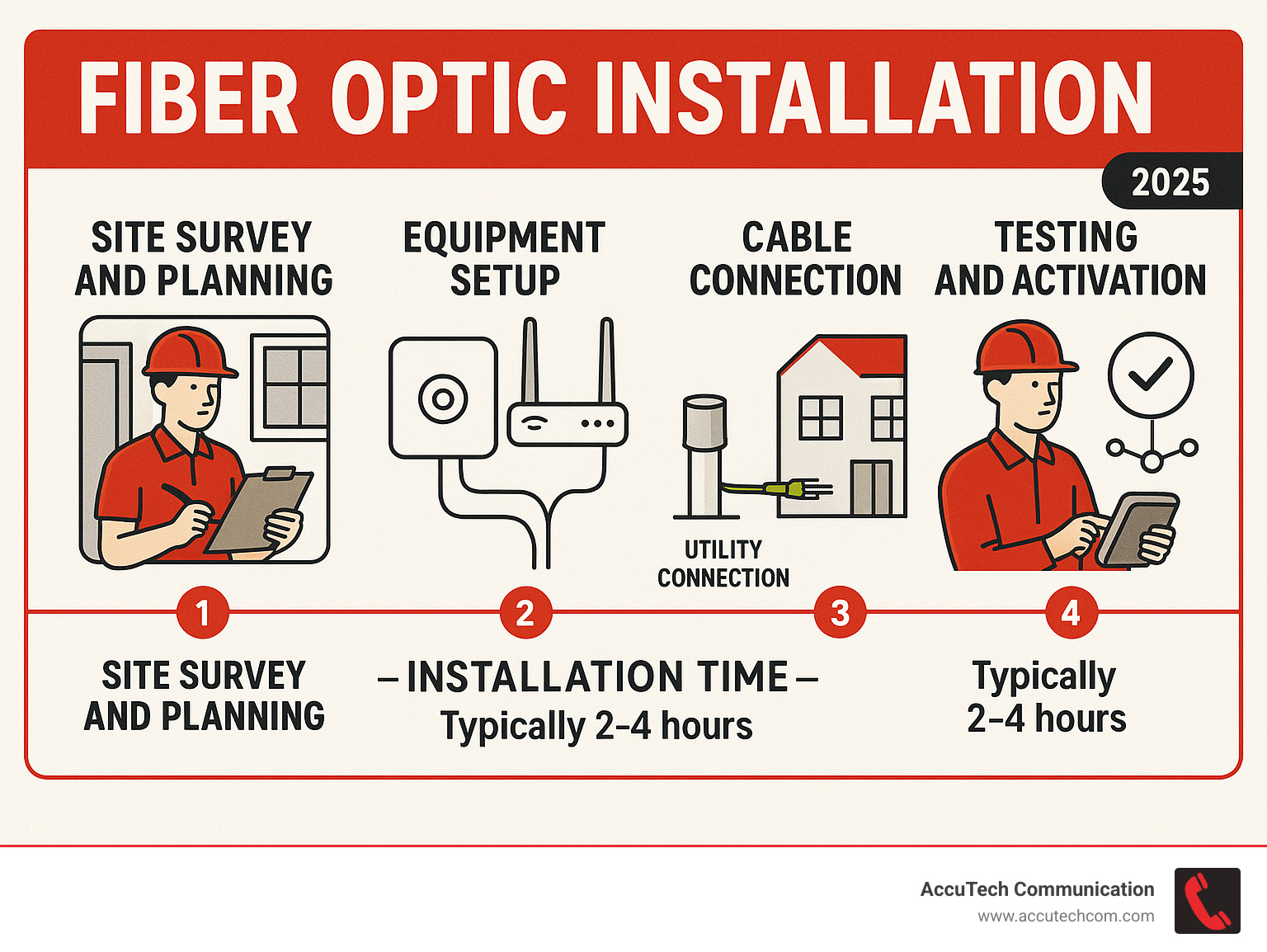 FIBER OPTIC INSTALLATION

2025

SITE SURVEY AND PLANNING

EQUIPMENT SETUP

CABLE CONNECTION

TESTING AND ACTIVATION

UTILITY CONNECTION

1

2

3

4

SITE SURVEY AND PLANNING

– INSTALLATION TIME –
Typically 2–4 hours

Typically 2–4 hours

AccuTech Communication
www.accutechcom.com