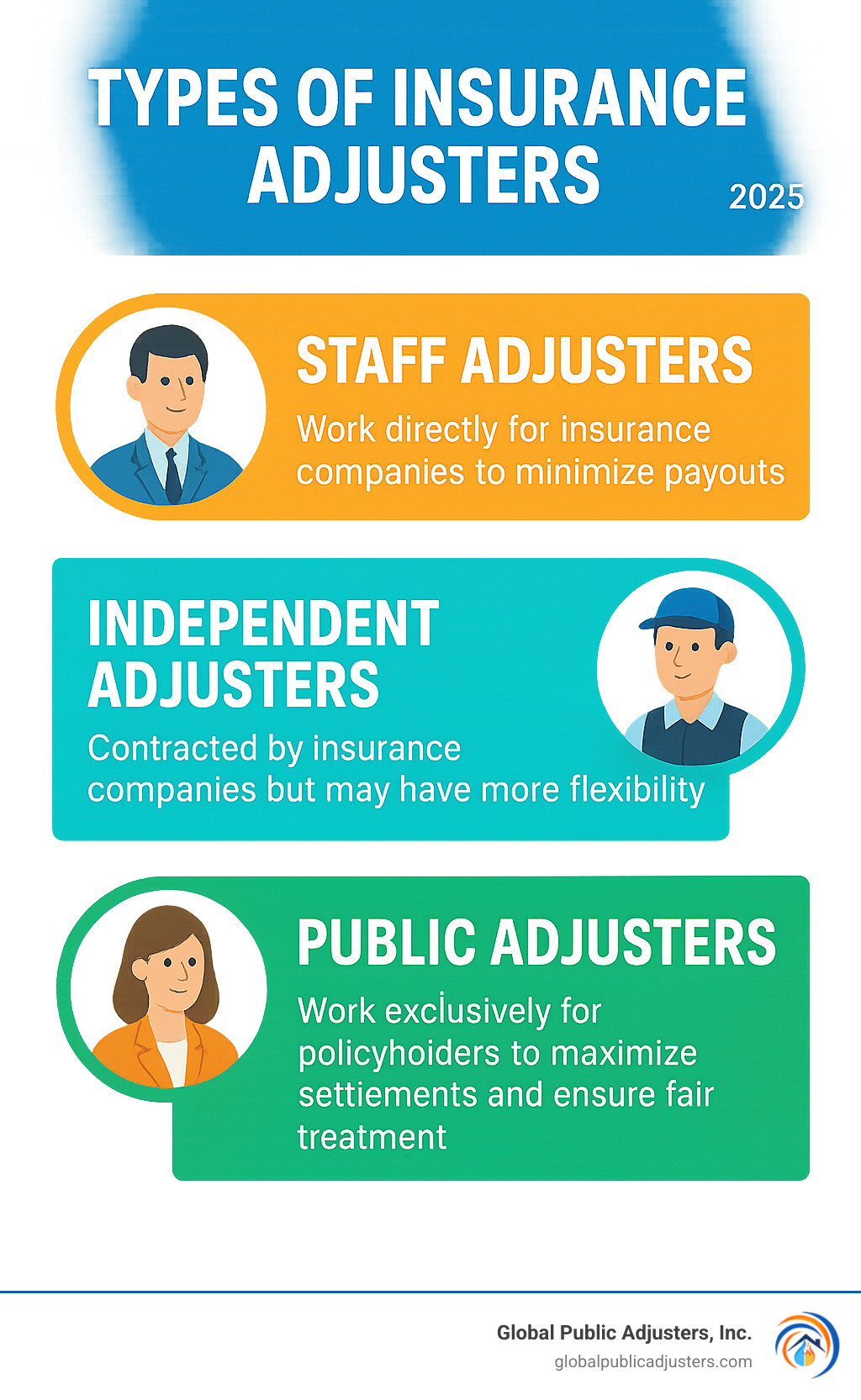 TYPES OF INSURANCE ADJUSTERS

2025

STAFF ADJUSTERS

Work directly for insurance companies to minimize payouts

INDEPENDENT ADJUSTERS

Contracted by insurance companies but may have more flexibility

PUBLIC ADJUSTERS

Work exclusively for policyhoiders to maximize settiements and ensure fair treatment

Global Public Adjusters, Inc.
globalpublicadjusters.com