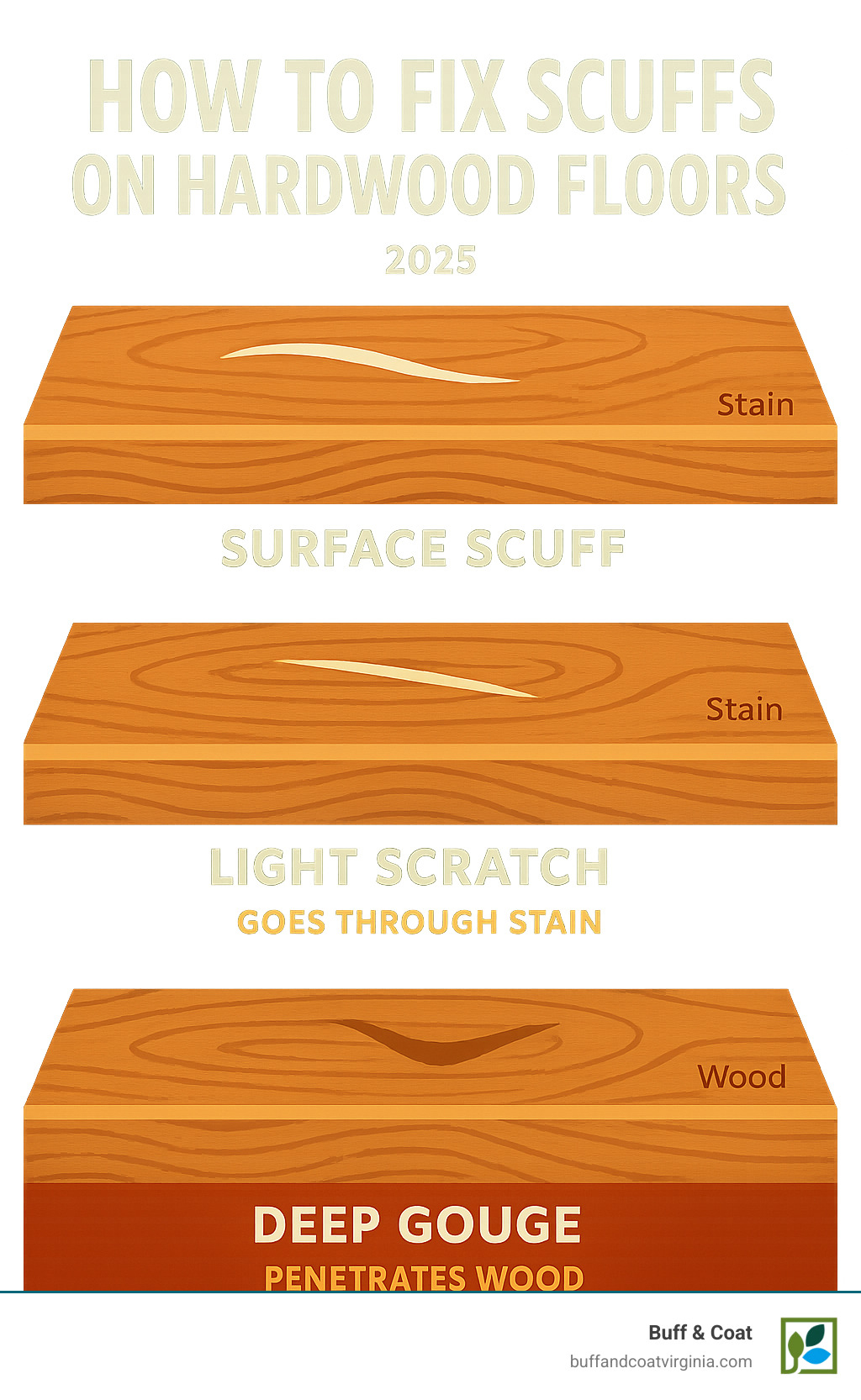 HOW TO FIX SCUFFS ON HARDWOOD FLOORS

2025

Stain

SURFACE SCUFF

Stain

LIGHT SCRATCH

GOES THROUGH STAIN

Wood

DEEP GOUGE

PENETRATES WOOD

Buff & Coat

buffandcoatvirginia.com