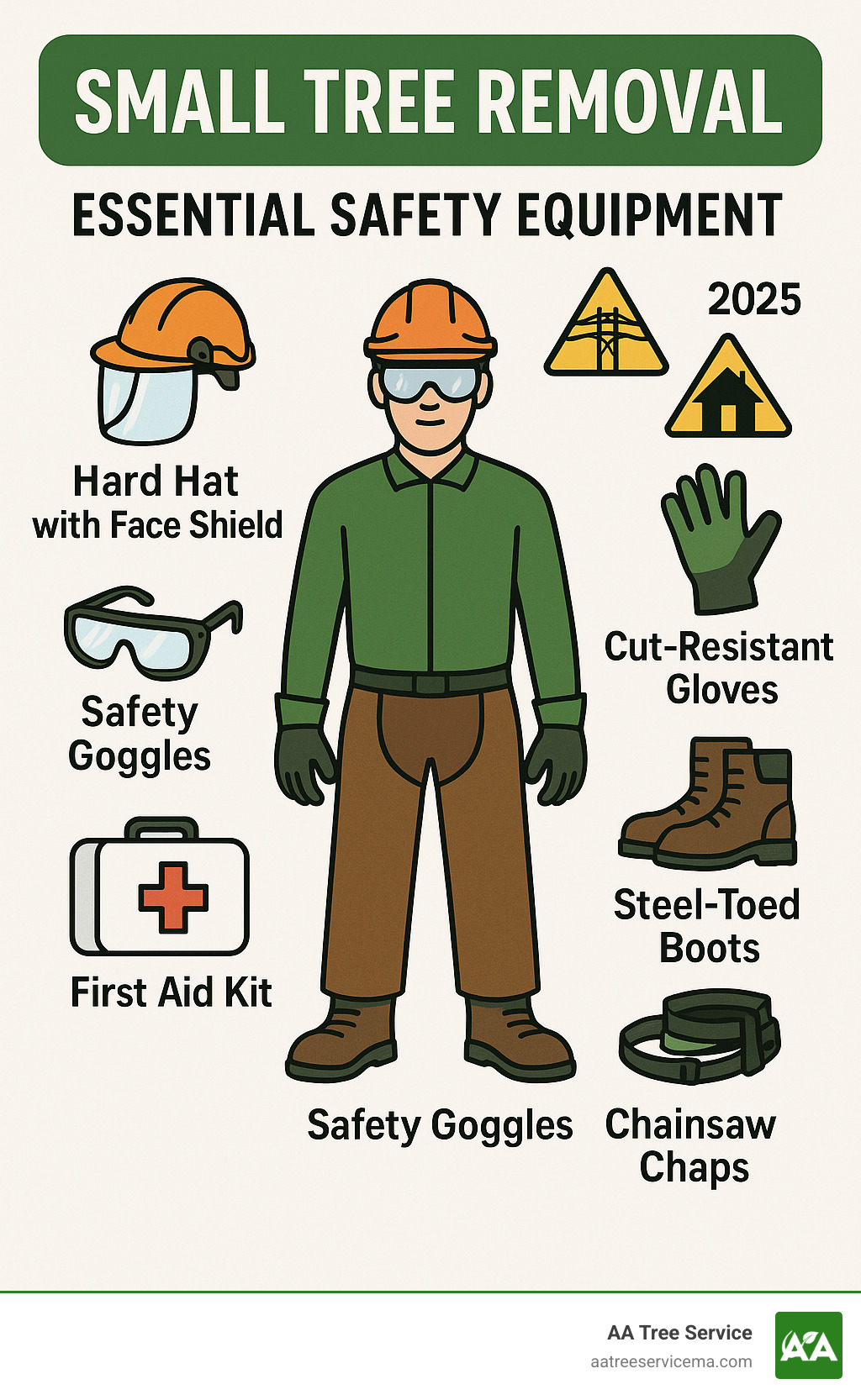 SMALL TREE REMOVAL

ESSENTIAL SAFETY EQUIPMENT

2025

Hard Hat with Face Shield

Safety Goggles

First Aid Kit

Cut-Resistant Gloves

Steel-Toed Boots

Safety Goggles

Chainsaw Chaps

AA Tree Service
aatreeservicema.com

AA