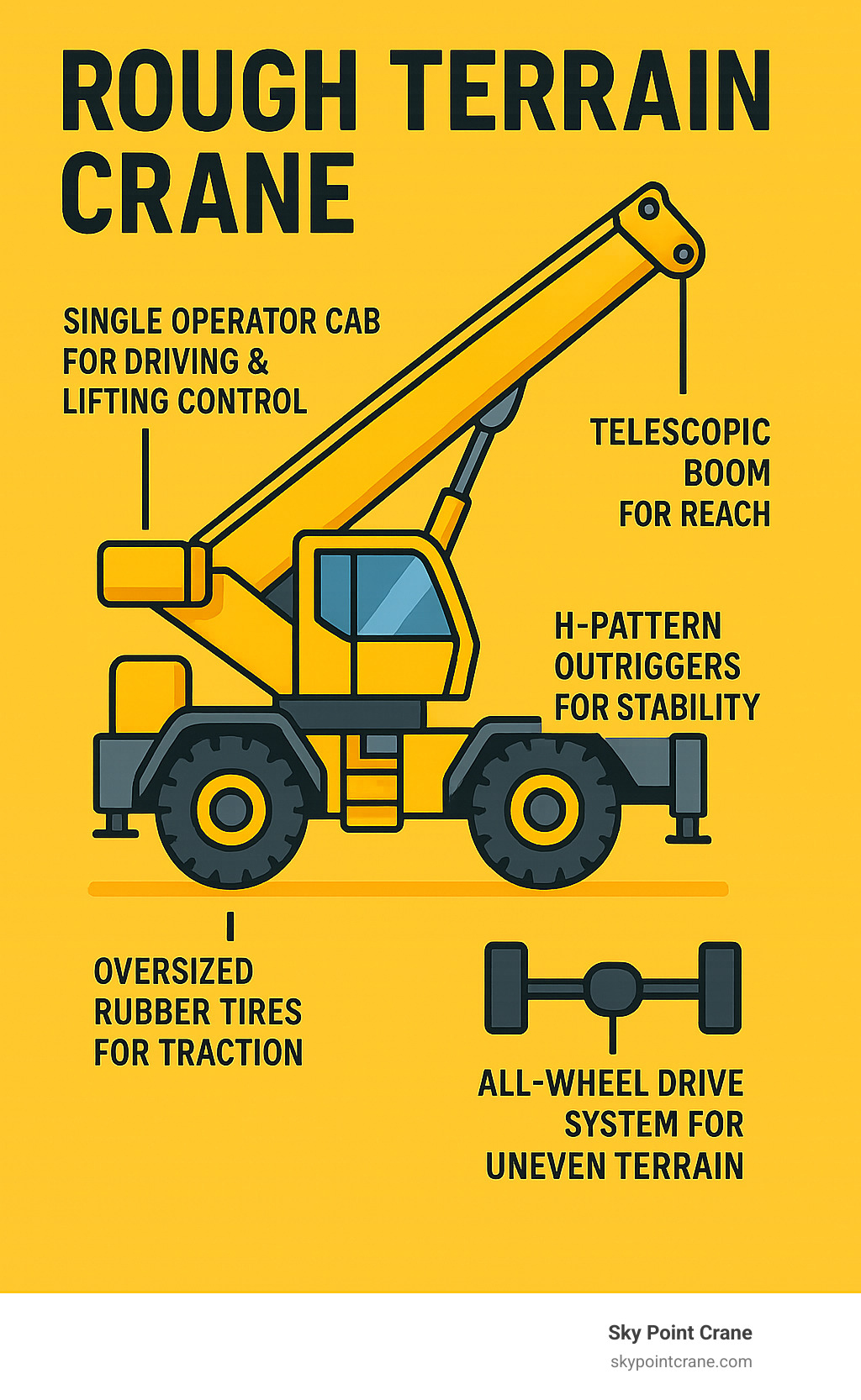 ROUGH TERRAIN CRANE

SINGLE OPERATOR CAB FOR DRIVING & LIFTING CONTROL

TELESCOPIC BOOM FOR REACH

H-PATTERN OUTRIGGERS FOR STABILITY

OVERSIZED RUBBER TIRES FOR TRACTION

ALL-WHEEL DRIVE SYSTEM FOR UNEVEN TERRAIN

Sky Point Crane
skypointcrane.com