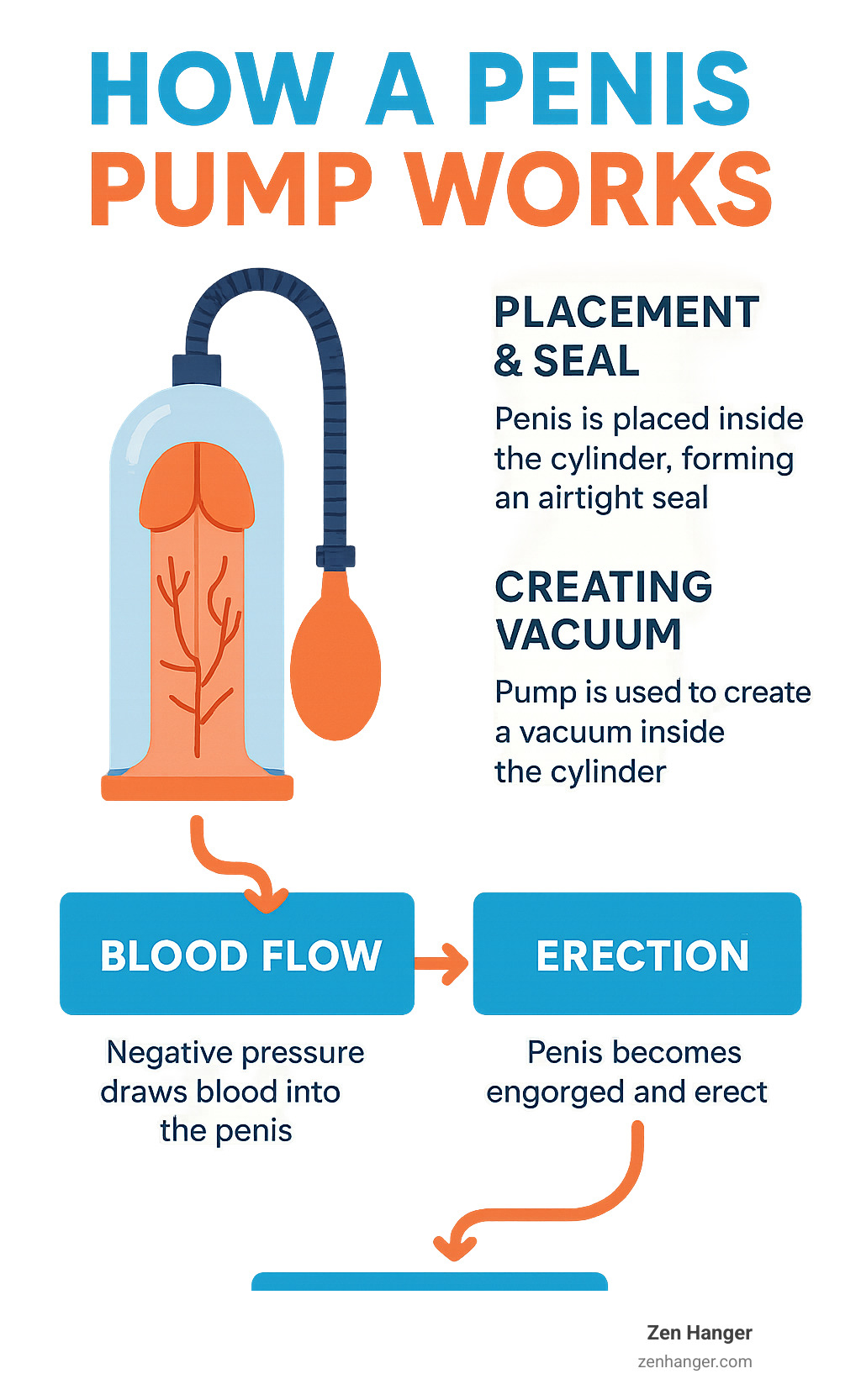 HOW A PENIS PUMP WORKS

PLACEMENT & SEAL

Penis is placed inside the cylinder, forming an airtight seal

CREATING VACUUM

Pump is used to create a vacuum inside the cylinder

BLOOD FLOW

Negative pressure draws blood into the penis

ERECTION

Penis becomes engorged and erect

Zen Hanger
zenhanger.com