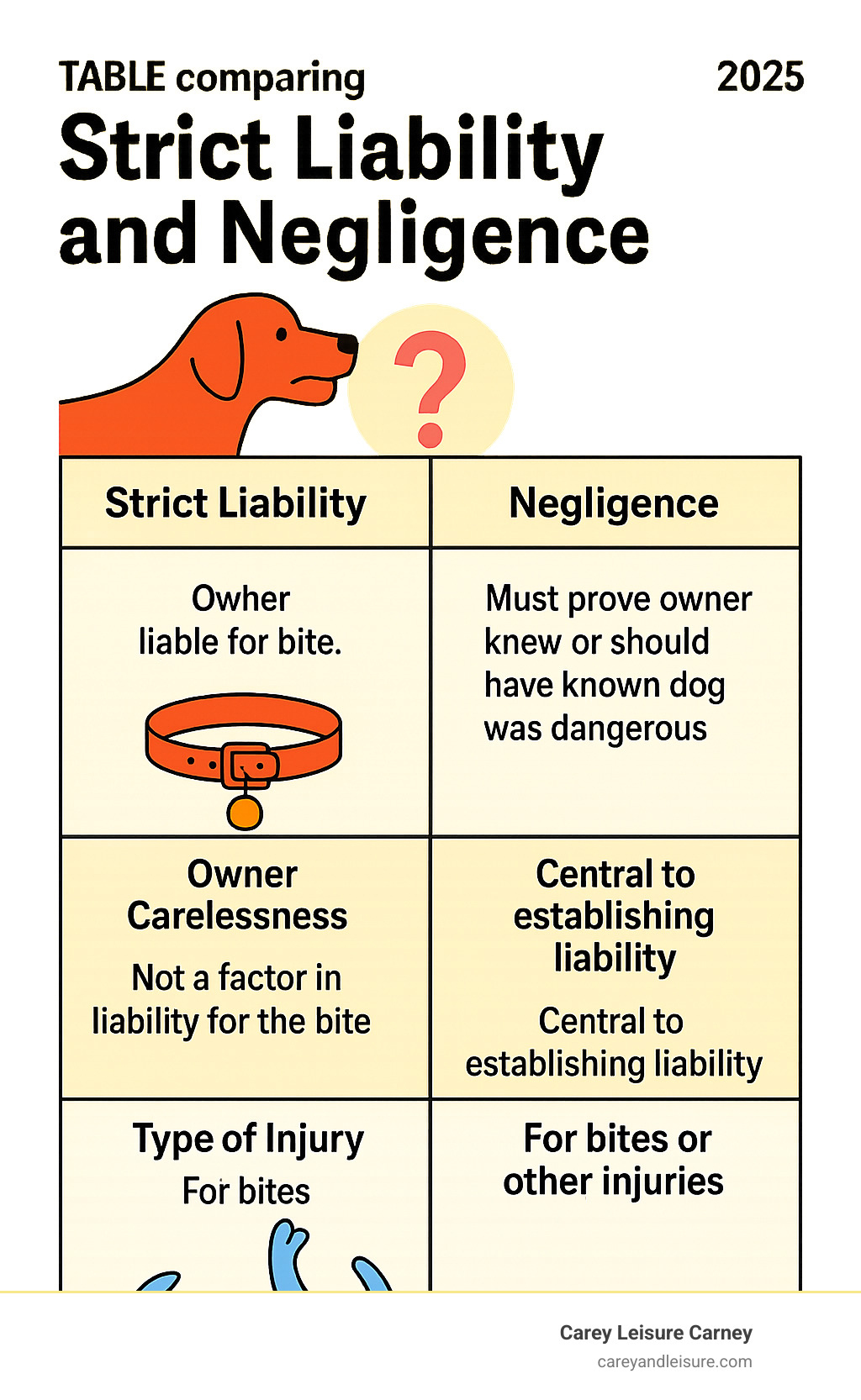 TABLE comparing

2025

Strict Liability and Negligence

?

| Strict Liability | Negligence |
|---|---|
| Owher liable for bite. | Must prove owner knew or should have known dog was dangerous |
| Owner Carelessness Not a factor in liability for the bite | Central to establishing liability Central to establishing liability |
| Type of Injury For bites | For bites or other injuries |

Carey Leisure Carney
careyandleisure.com