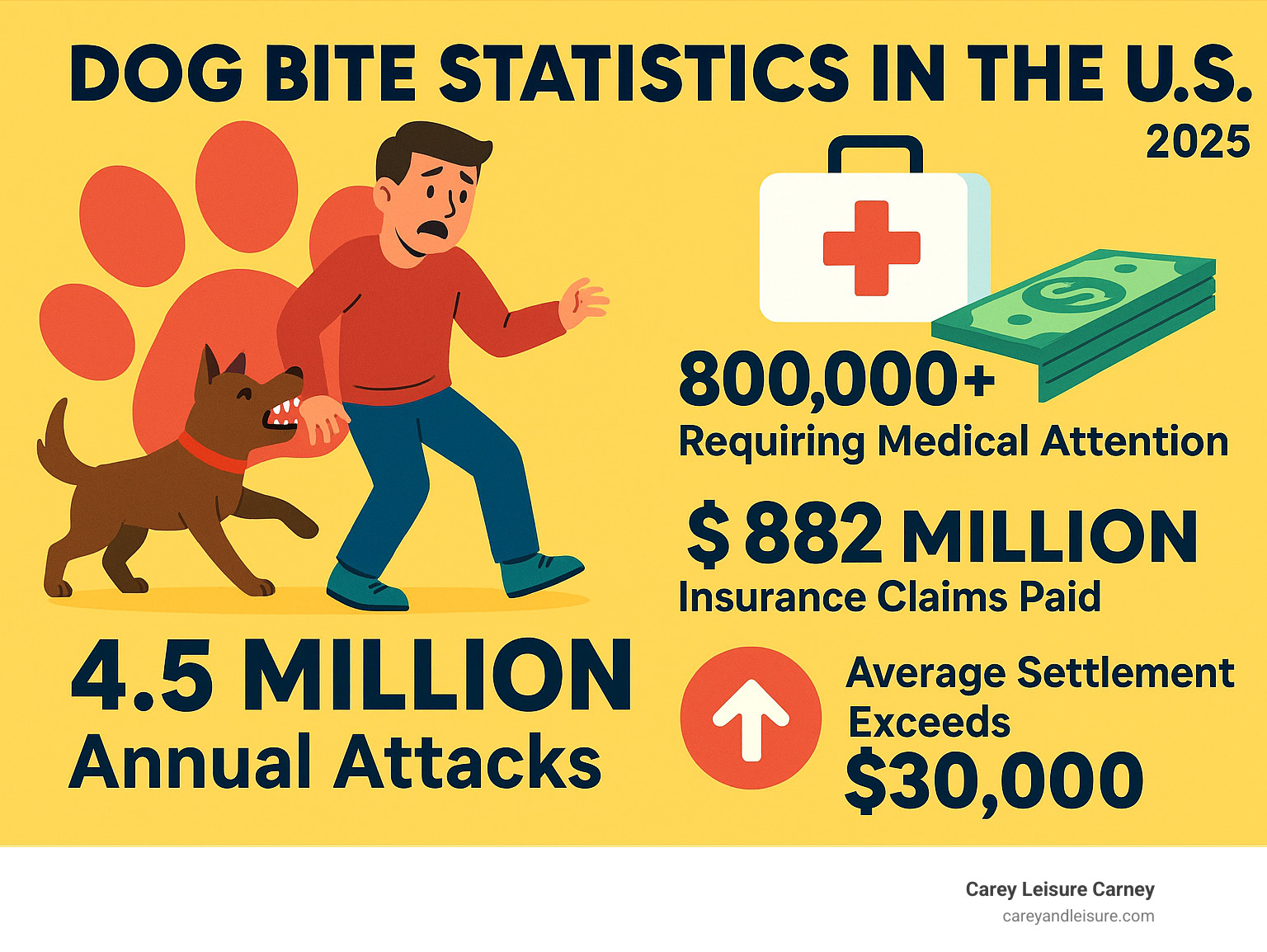 DOG BITE STATISTICS IN THE U.S.
2025

800,000+
Requiring Medical Attention

$ 882 MILLION
Insurance Claims Paid

4.5 MILLION
Annual Attacks

Average Settlement Exceeds
$30,000

Carey Leisure Carney
careyandleisure.com