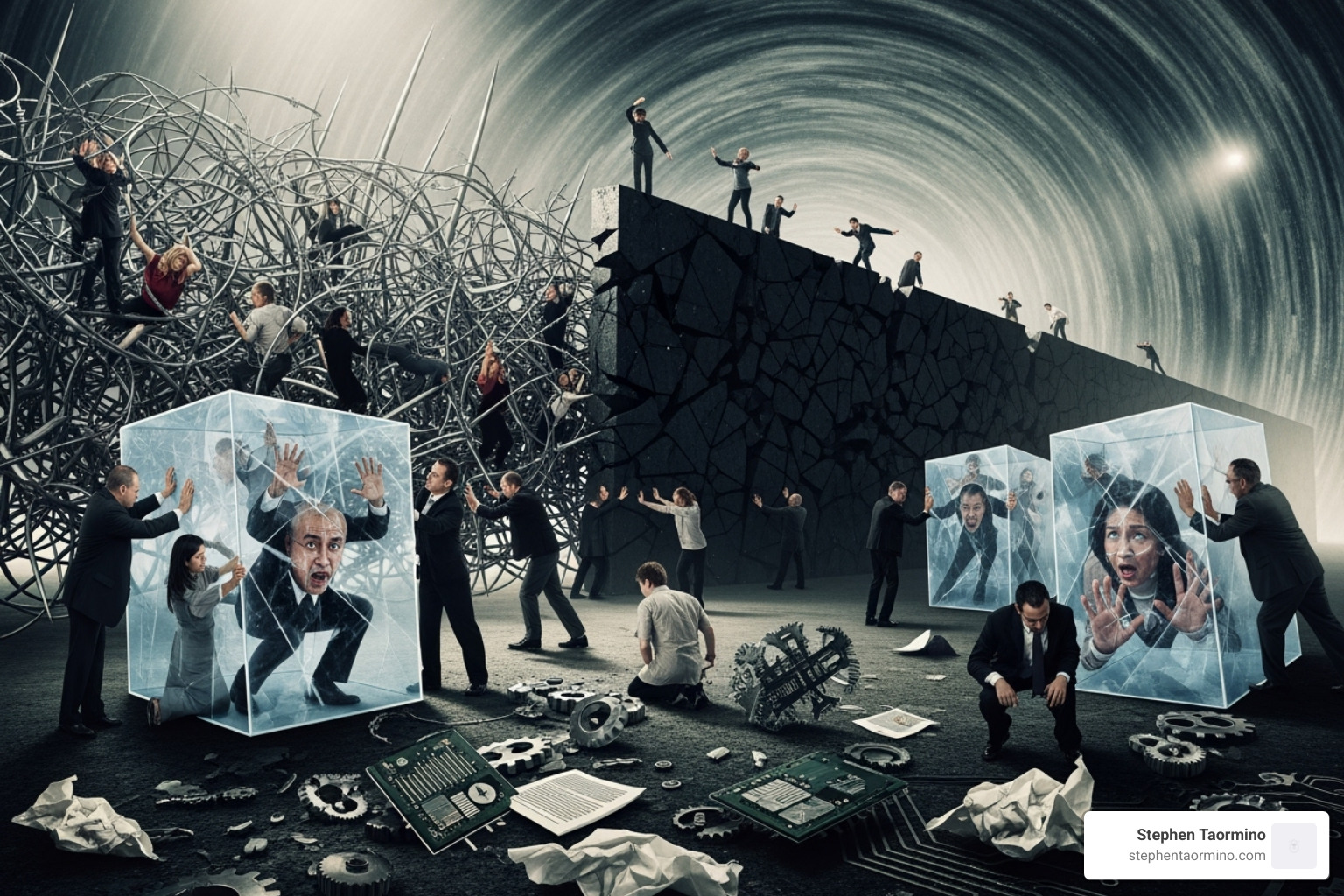 Stephen Taormino
stephentaormino.com