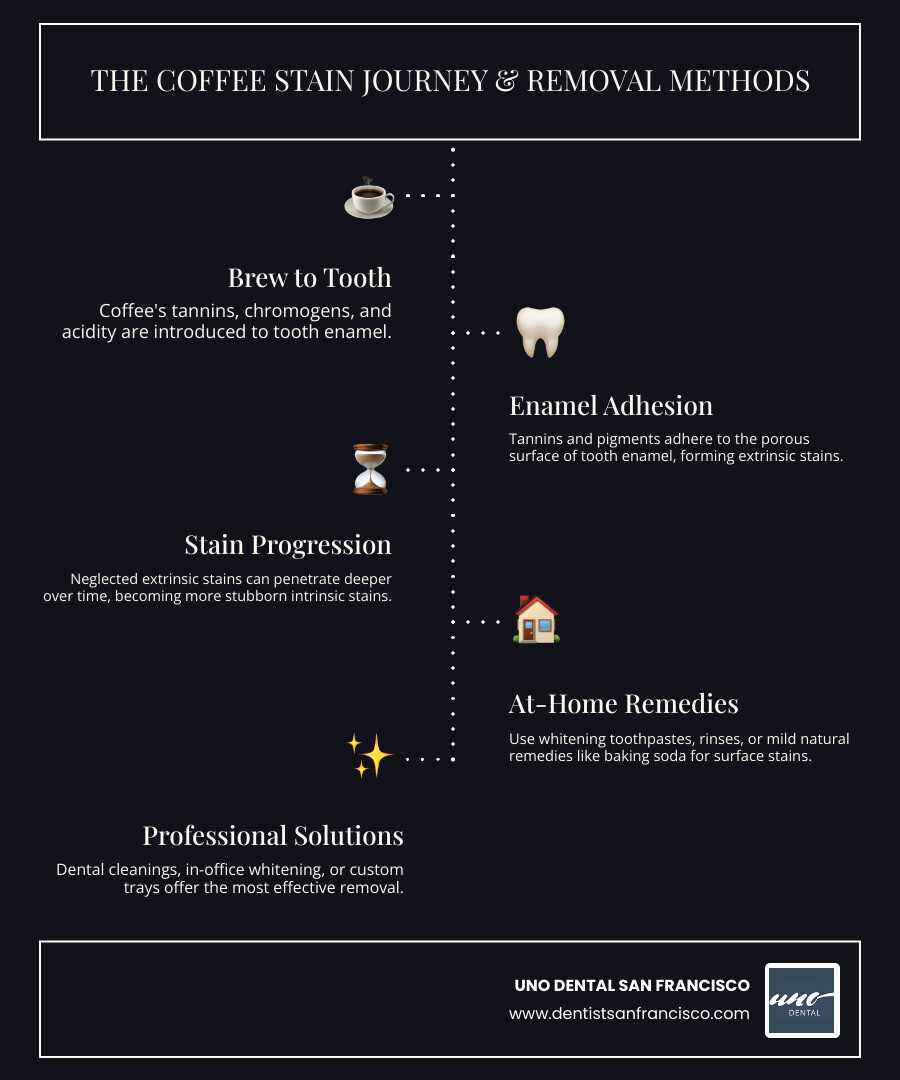 THE COFFEE STAIN JOURNEY & REMOVAL METHODS

Brew to Tooth

Coffee's tannins, chromogens, and acidity are introduced to tooth enamel.

Enamel Adhesion

Tannins and pigments adhere to the porous surface of tooth enamel, forming extrinsic stains.

Stain Progression

Neglected extrinsic stains can penetrate deeper over time, becoming more stubborn intrinsic stains.

At-Home Remedies

Use whitening toothpastes, rinses, or mild natural remedies like baking soda for surface stains.

Professional Solutions

Dental cleanings, in-office whitening, or custom trays offer the most effective removal.

UNO DENTAL SAN FRANCISCO
www.dentistsanfrancisco.com

uno
DENTAL