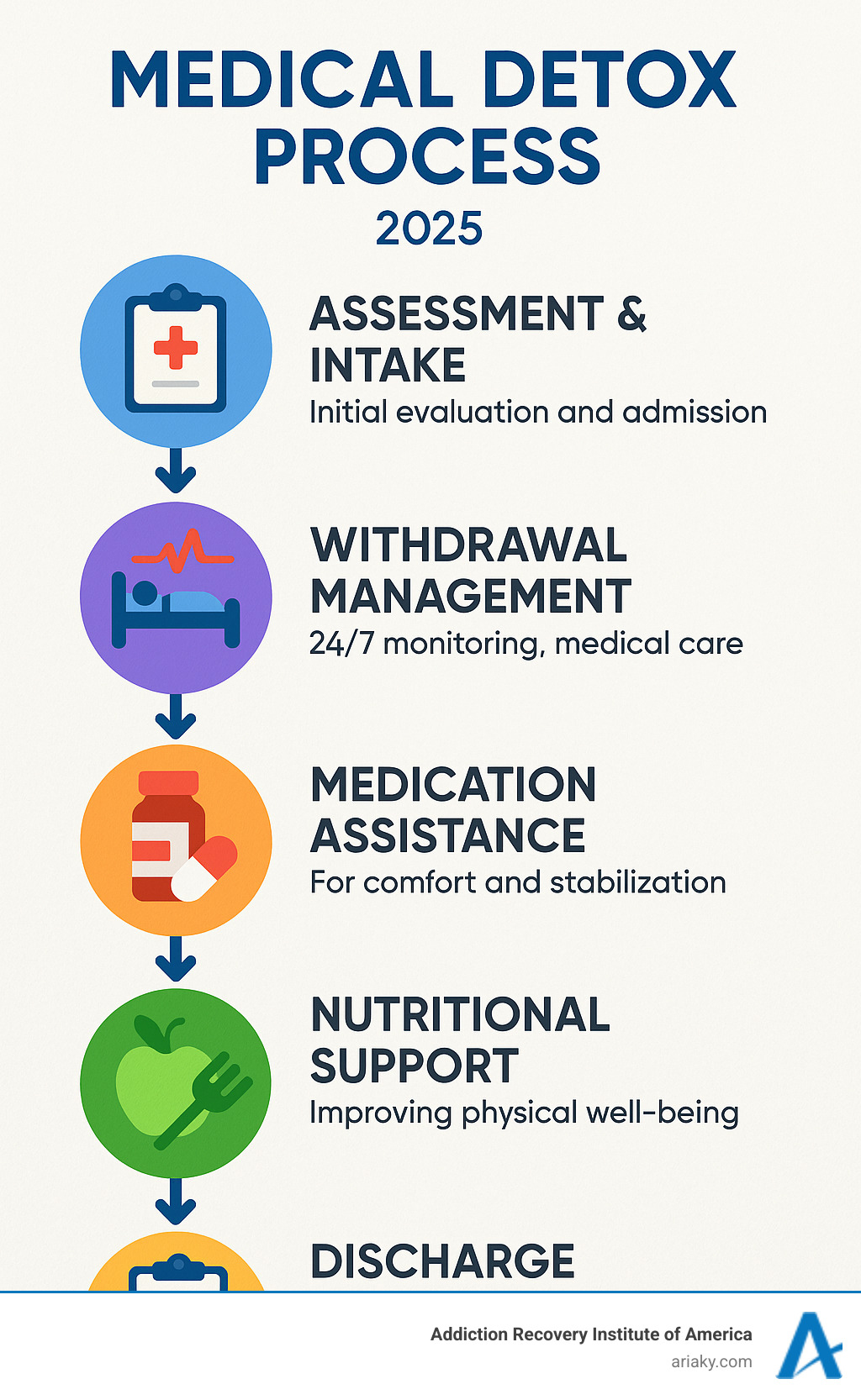 MEDICAL DETOX PROCESS
2025

ASSESSMENT & INTAKE
Initial evaluation and admission

WITHDRAWAL MANAGEMENT
24/7 monitoring, medical care

MEDICATION ASSISTANCE
For comfort and stabilization

NUTRITIONAL SUPPORT
Improving physical well-being

DISCHARGE

Addiction Recovery Institute of America
ariaky.com