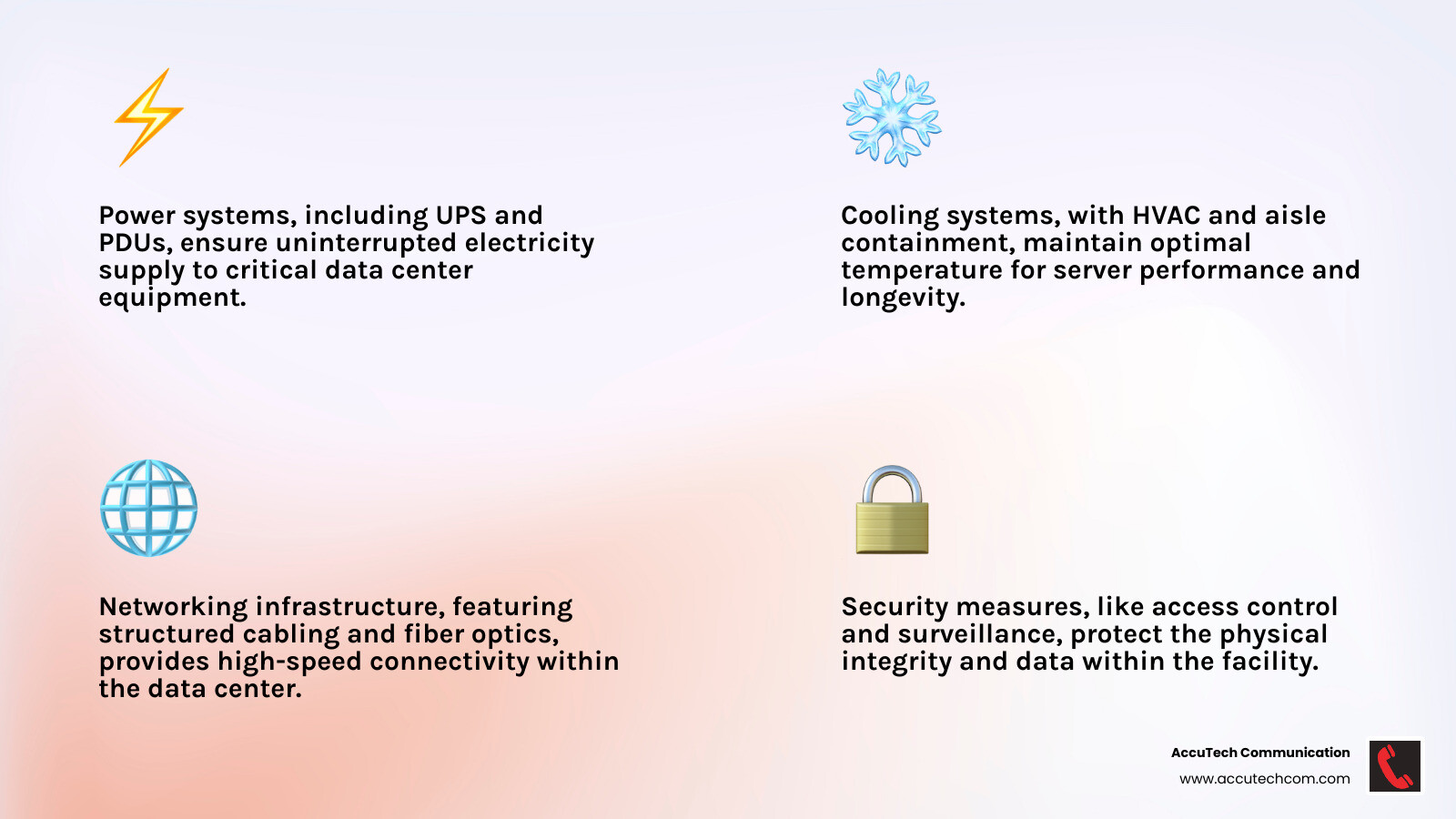 Power systems, including UPS and PDUs, ensure uninterrupted electricity supply to critical data center equipment.

Cooling systems, with HVAC and aisle containment, maintain optimal temperature for server performance and longevity.

Networking infrastructure, featuring structured cabling and fiber optics, provides high-speed connectivity within the data center.

Security measures, like access control and surveillance, protect the physical integrity and data within the facility.

AccuTech Communication
www.accutechcom.com