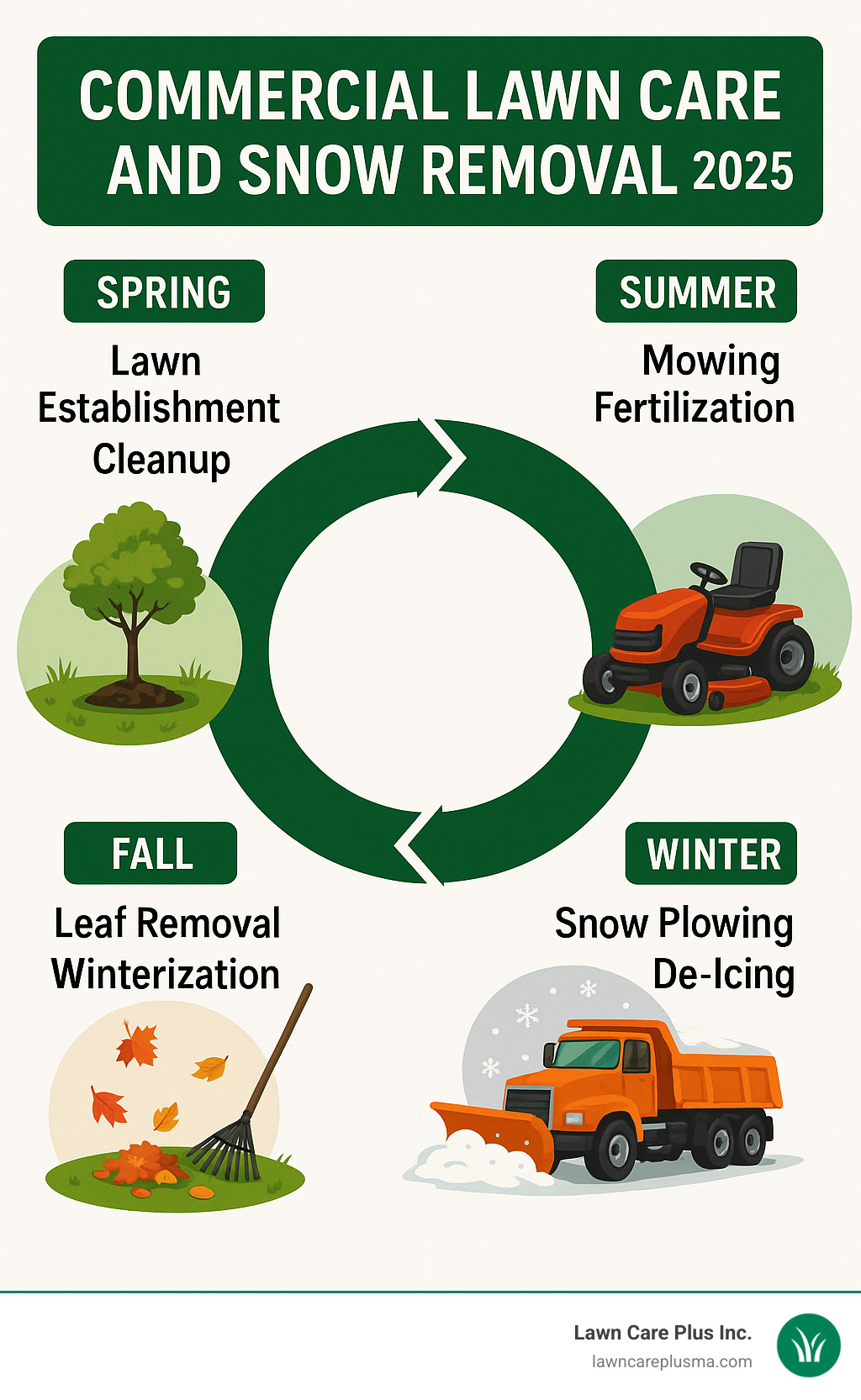 COMMERCIAL LAWN CARE AND SNOW REMOVAL 2025

SPRING

Lawn Establishment Cleanup

SUMMER

Mowing Fertilization

FALL

Leaf Removal Winterization

WINTER

Snow Plowing De-Icing

Lawn Care Plus Inc.
lawncareplusma.com